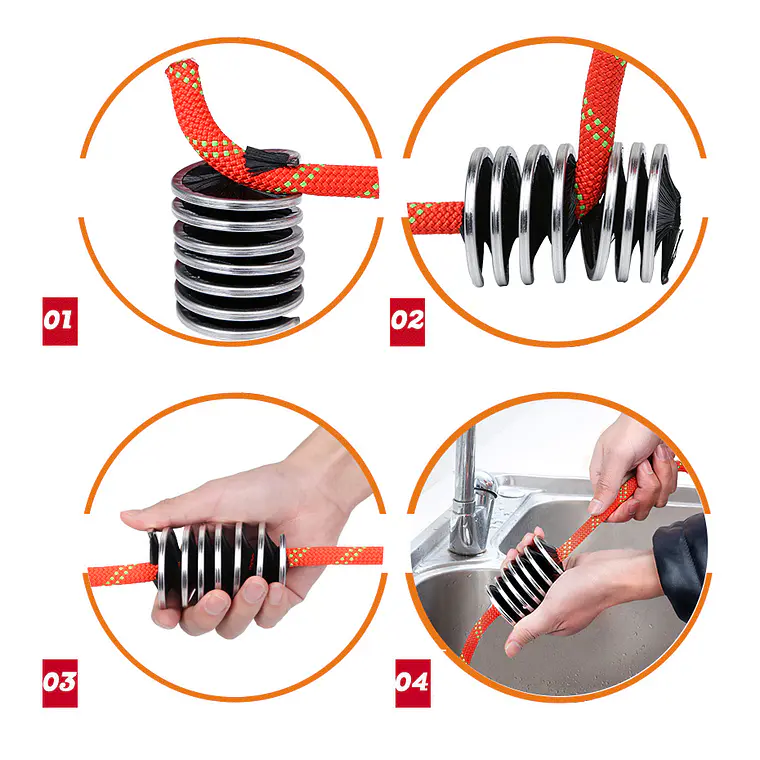 01

02

03

04