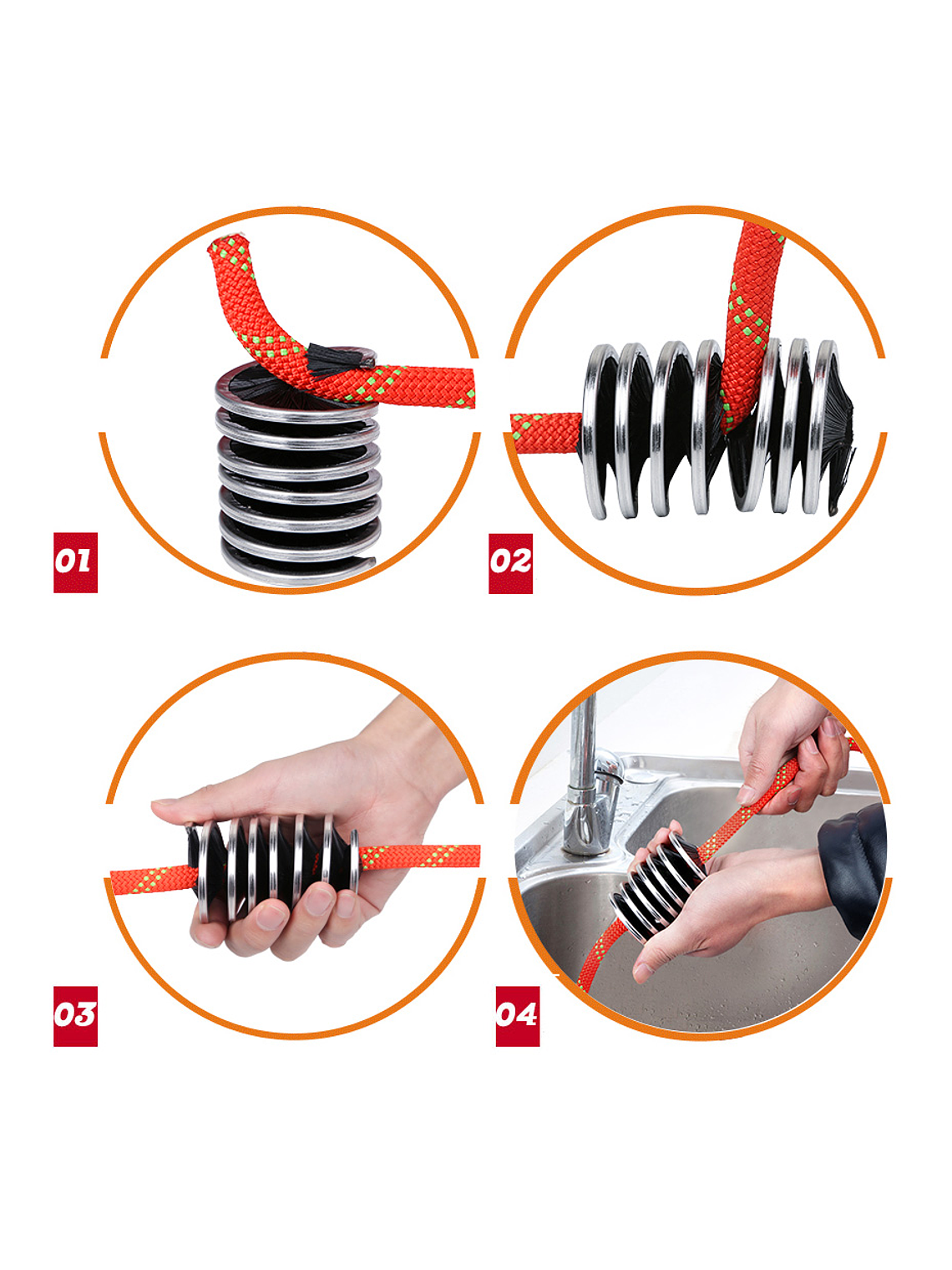 01

02

03

04