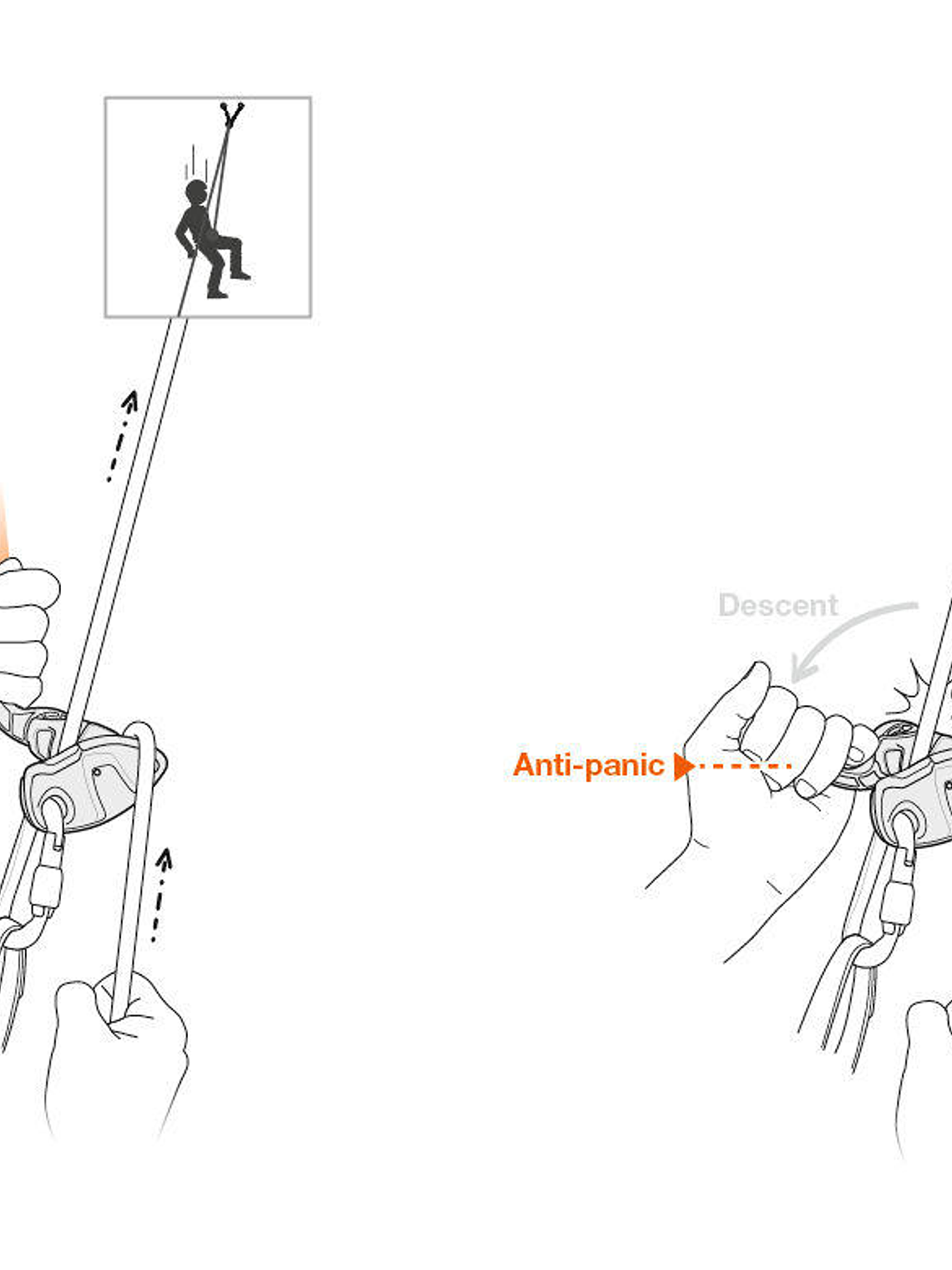 Descent

Anti-panic