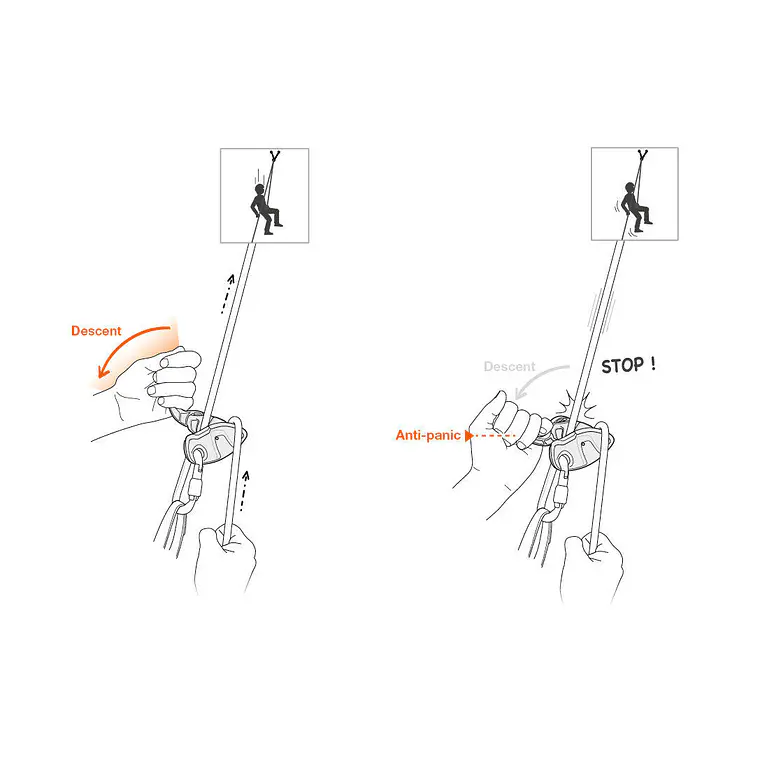 Descent

Descent

STOP !

Anti-panic