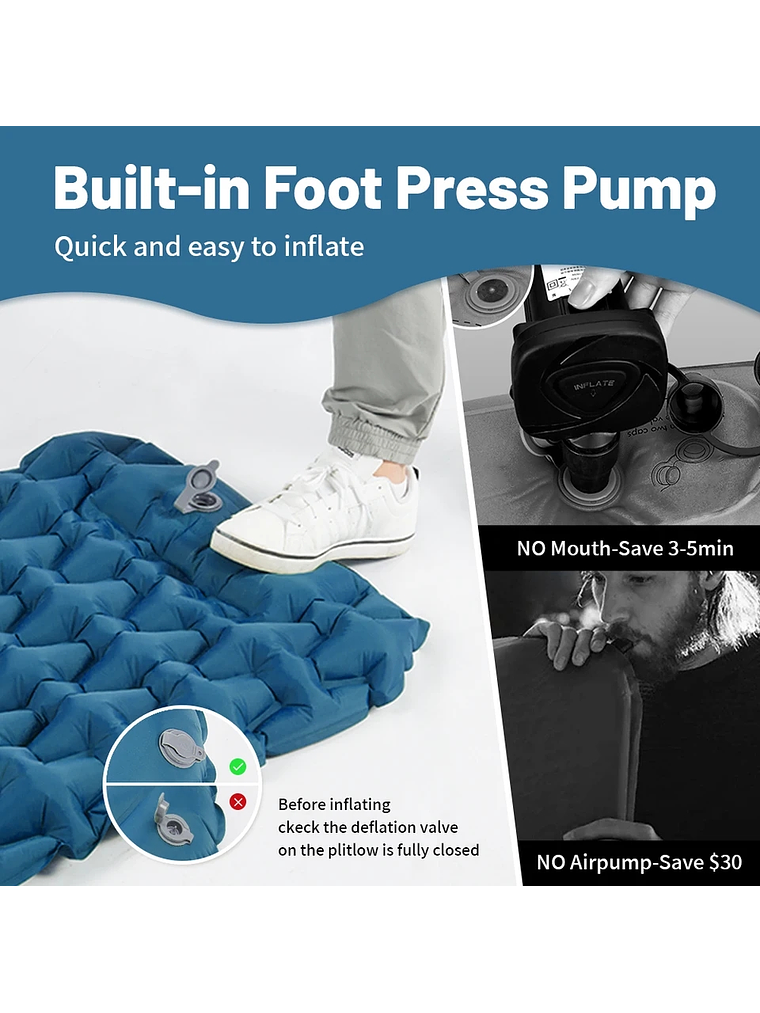 Built-in Foot Press Pump

Quick and easy to inflate

INFLATE

NO Mouth-Save 3-5min

Before inflating
ckeck the deflation valve
on the plitlow is fully closed

NO Airpump-Save $30