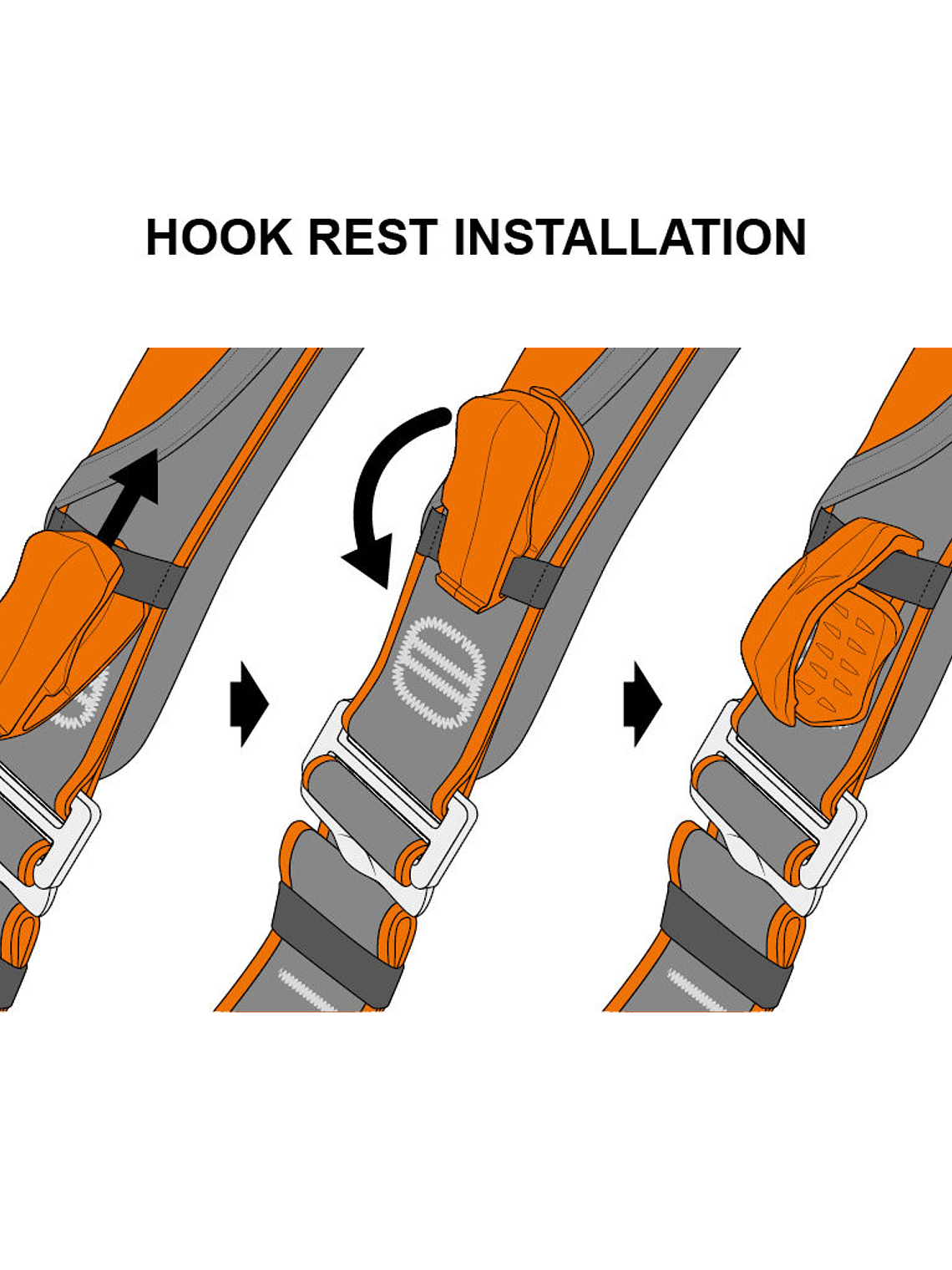 HOOK REST INSTALLATION