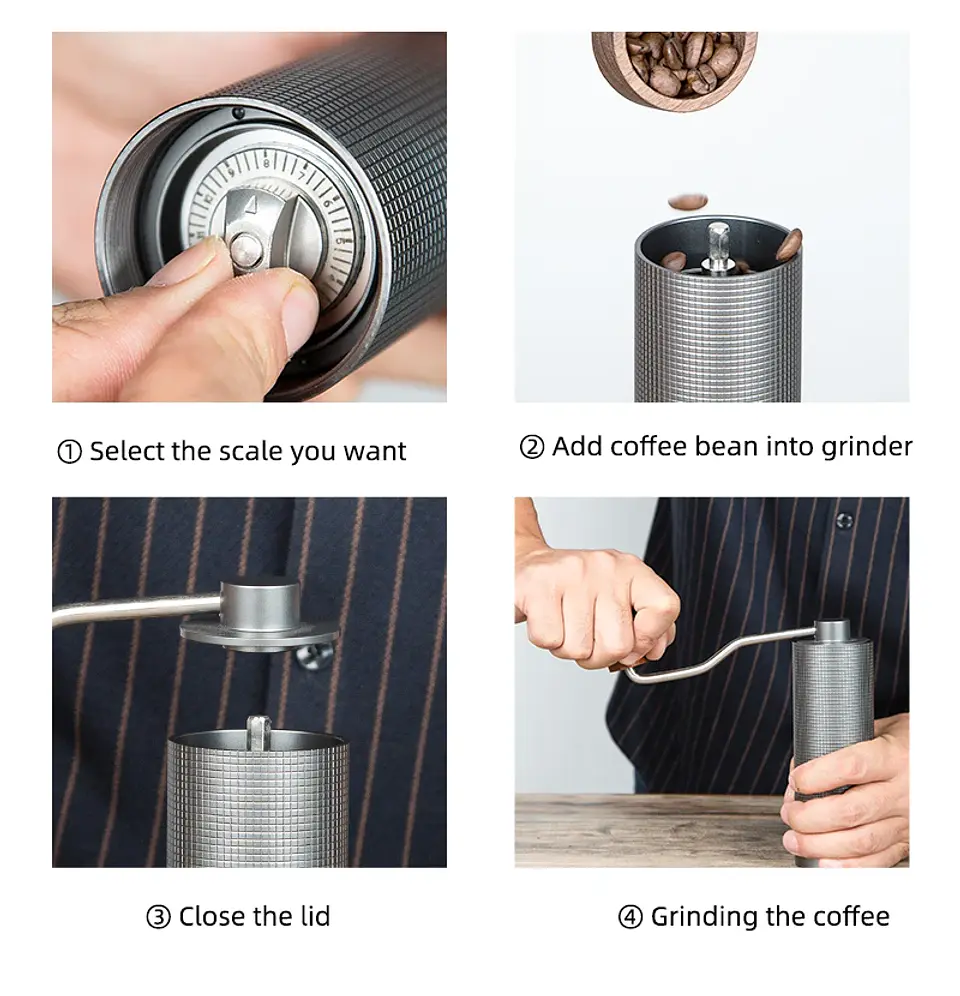 ① Select the scale you want

② Add coffee bean into grinder

③ Close the lid

④ Grinding the coffee