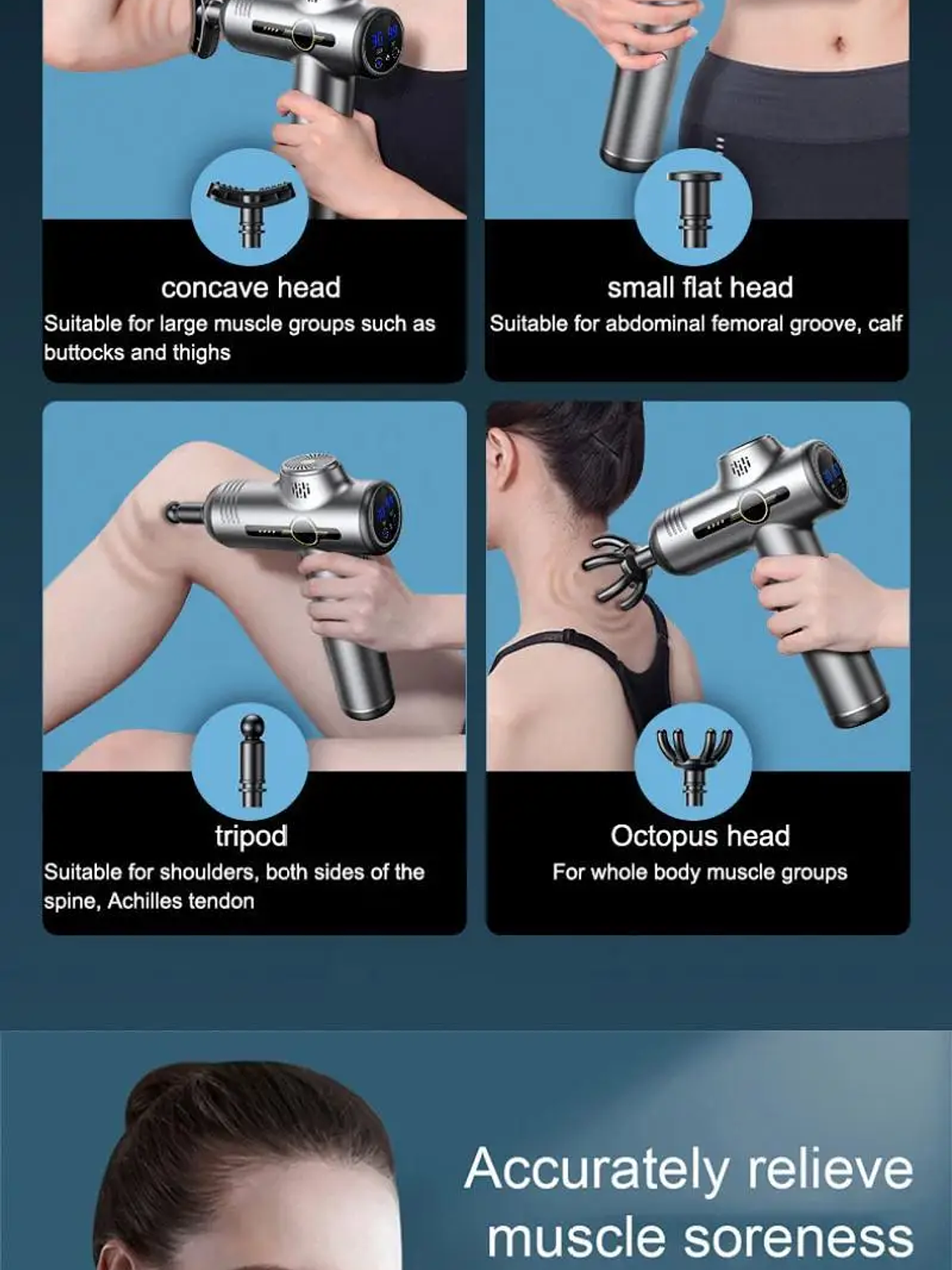 concave head
Suitable for large muscle groups such as buttocks and thighs

small flat head
Suitable for abdominal femoral groove, calf

tripod
Suitable for shoulders, both sides of the spine, Achilles tendon

Octopus head
For whole body muscle groups

Accurately relieve muscle soreness