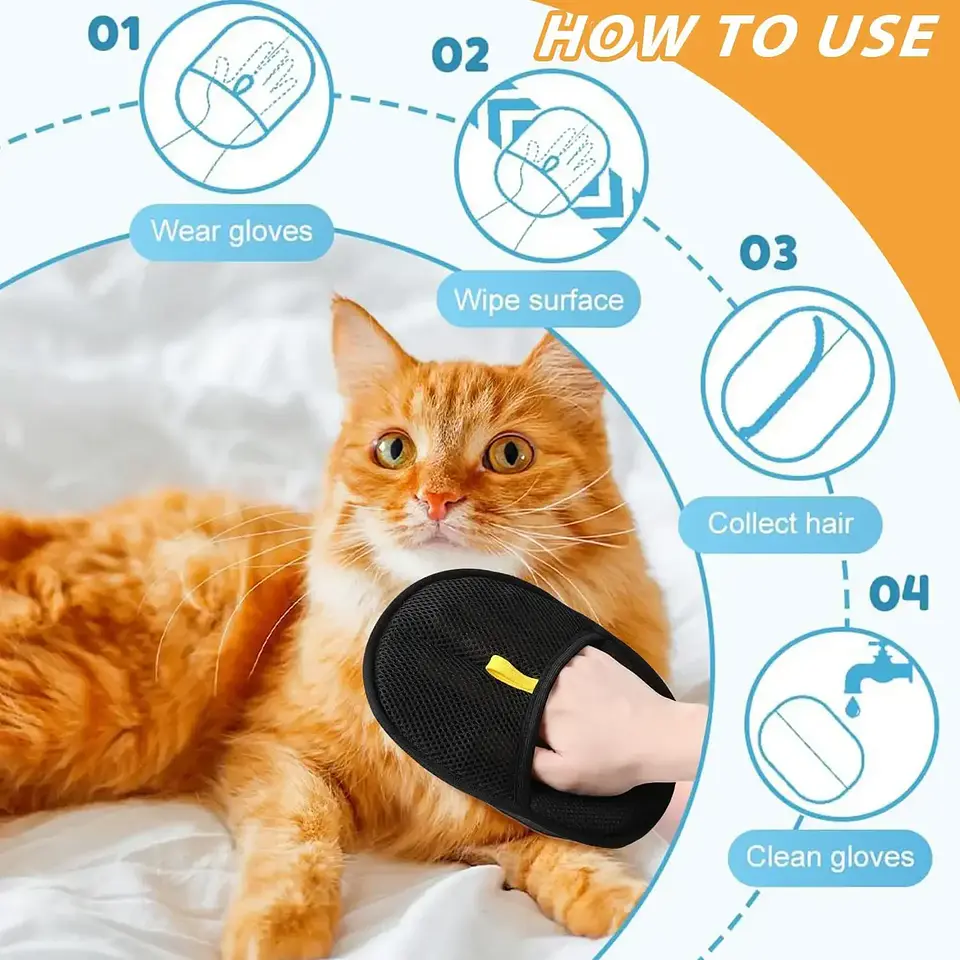 HOW TO USE

01

Wear gloves

02

Wipe surface

03

Collect hair

04

Clean gloves