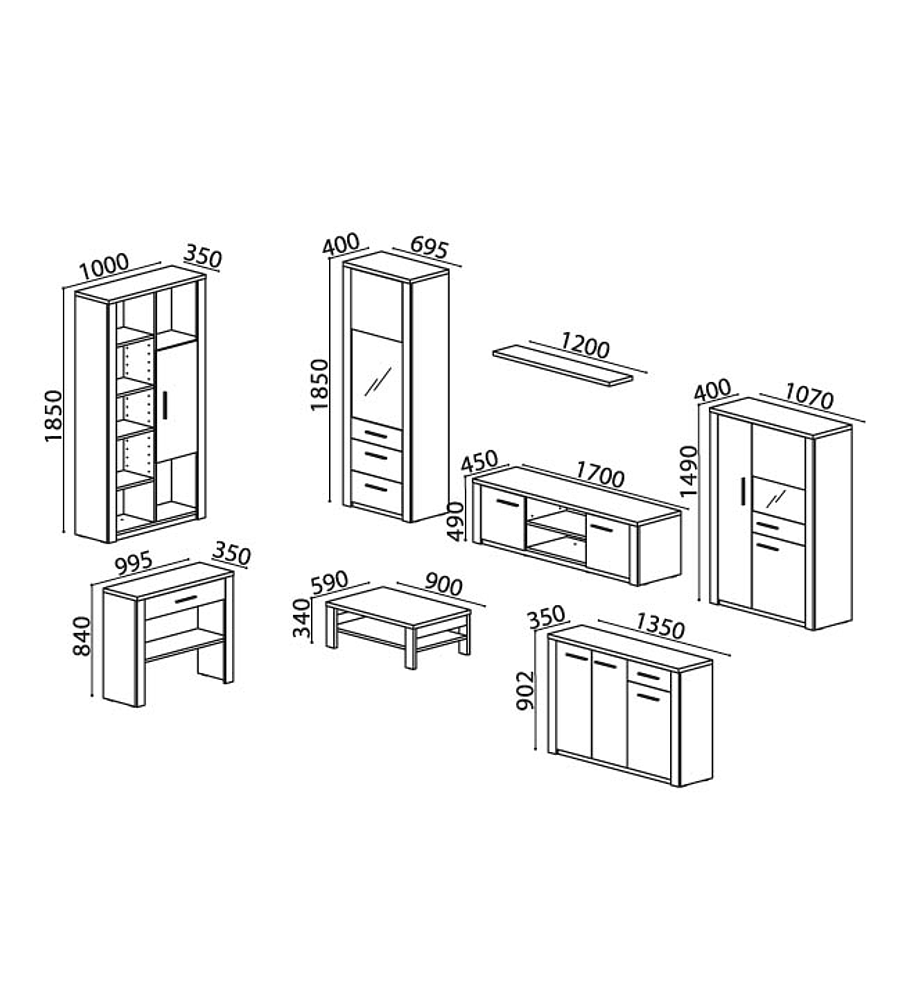 1000
350
1850

400
695
1850

1200

400
1070
1490

450
1700
490

995
350
840

590
900
340

350
1350
902