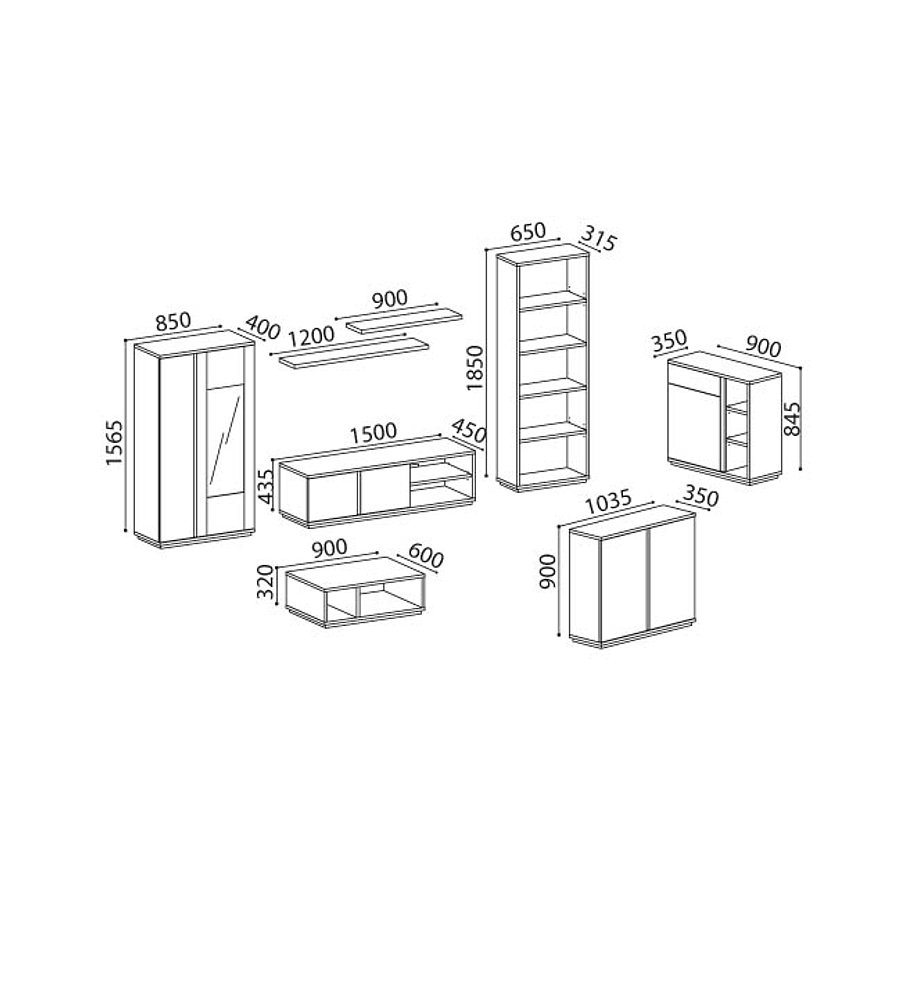 850
400
1565
900
1200
1500
450
435
900
600
320
650
315
1850
350
900
845
1035
350
900