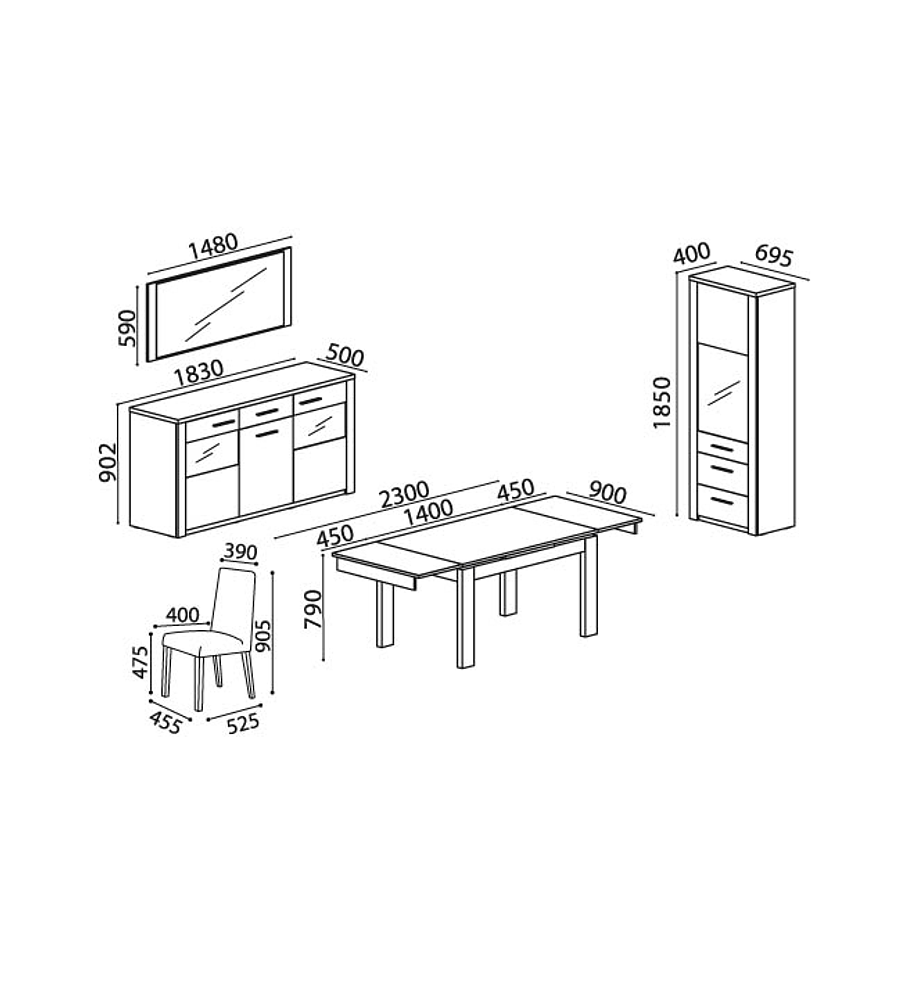 1480
590
1830
500
902
400
695
1850
2300
450
1400
450
900
790
390
400
905
475
455
525