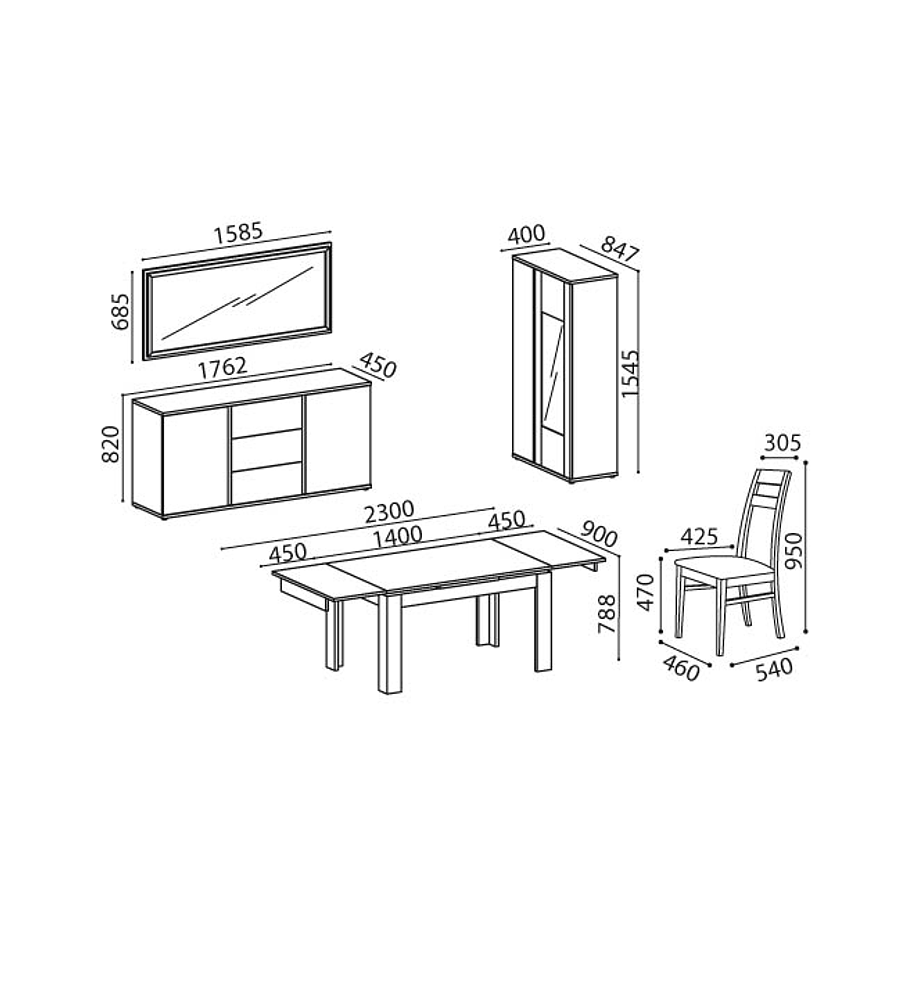 1585
685
1762
450
820
400
847
1545
2300
450
1400
450
900
788
305
425
950
470
460
540