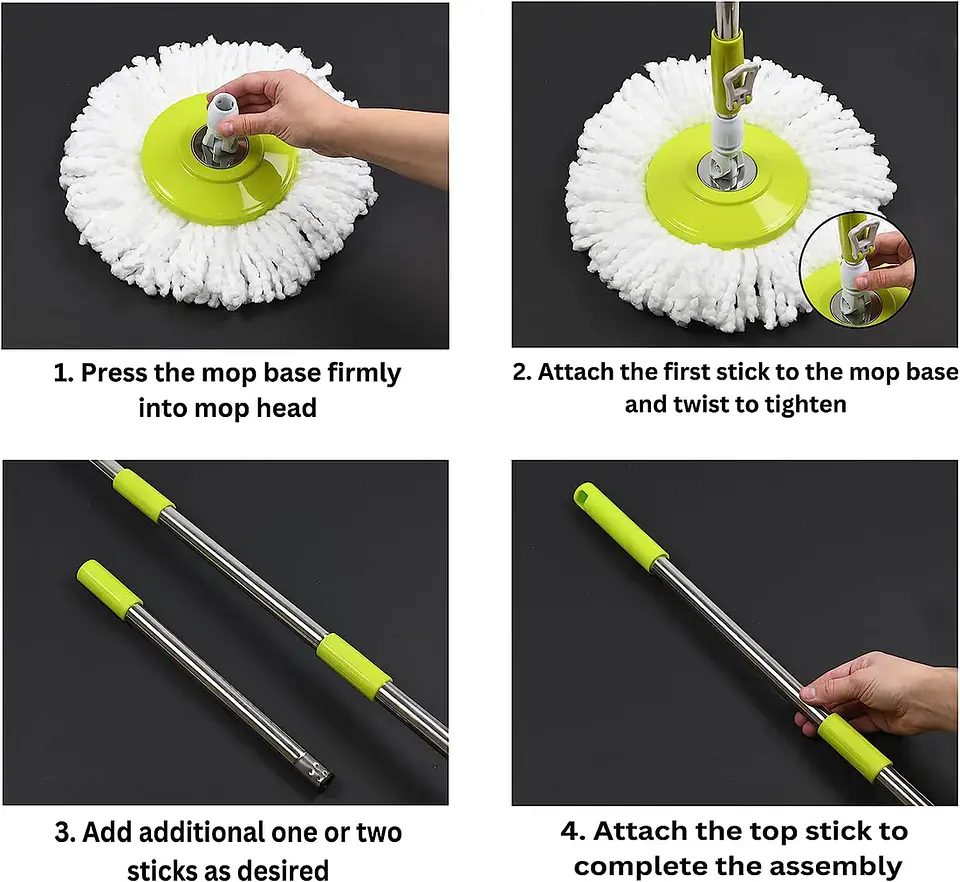 1. Press the mop base firmly into mop head

2. Attach the first stick to the mop base and twist to tighten

3. Add additional one or two sticks as desired

4. Attach the top stick to complete the assembly