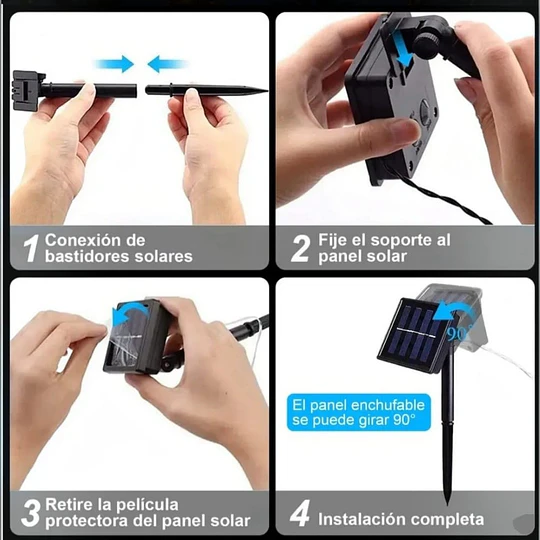 1 Conexión de bastidores solares

2 Fije el soporte al panel solar

3 Retire la película protectora del panel solar

90°

El panel enchufable se puede girar 90°

4 Instalación completa