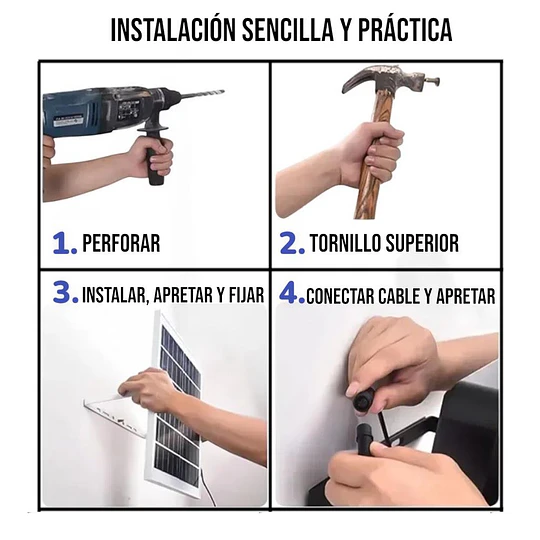 INSTALACIÓN SENCILLA Y PRÁCTICA

1. PERFORAR

2. TORNILLO SUPERIOR

3. INSTALAR, APRETAR Y FIJAR

4. CONECTAR CABLE Y APRETAR