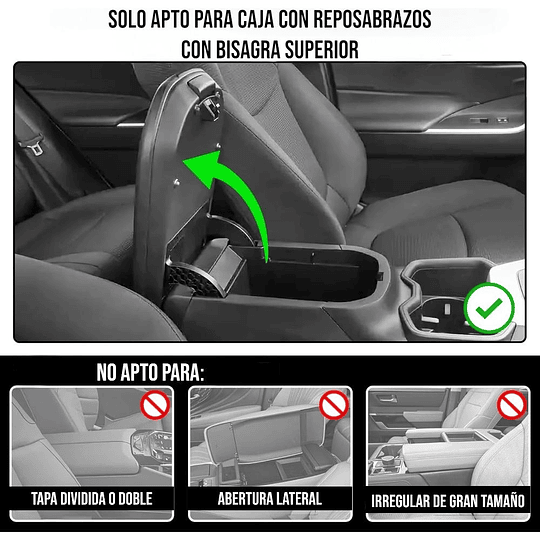 SOLO APTO PARA CAJA CON REPOSABRAZOS
CON BISAGRA SUPERIOR

NO APTO PARA:

TAPA DIVIDIDA O DOBLE

ABERTURA LATERAL

IRREGULAR DE GRAN TAMAÑO