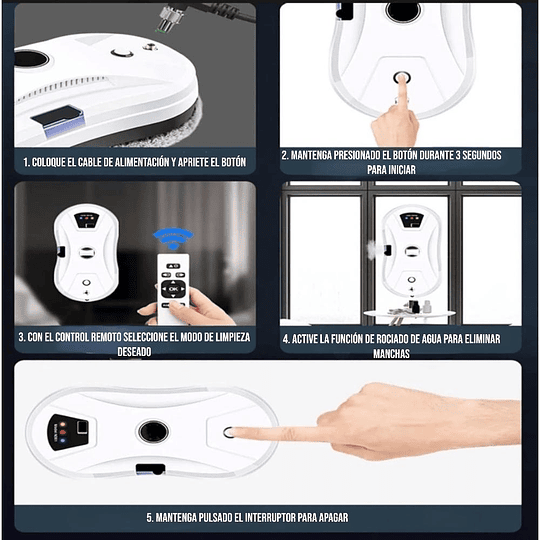 1. COLOQUE EL CABLE DE ALIMENTACIÓN Y APRIETE EL BOTÓN

2. MANTENGA PRESIONADO EL BOTÓN DURANTE 3 SEGUNDOS PARA INICIAR

OK

3. CON EL CONTROL REMOTO SELECCIONE EL MODO DE LIMPIEZA DESEADO

4. ACTIVE LA FUNCIÓN DE ROCIADO DE AGUA PARA ELIMINAR MANCHAS

5. MANTENGA PULSADO EL INTERRUPTOR PARA APAGAR