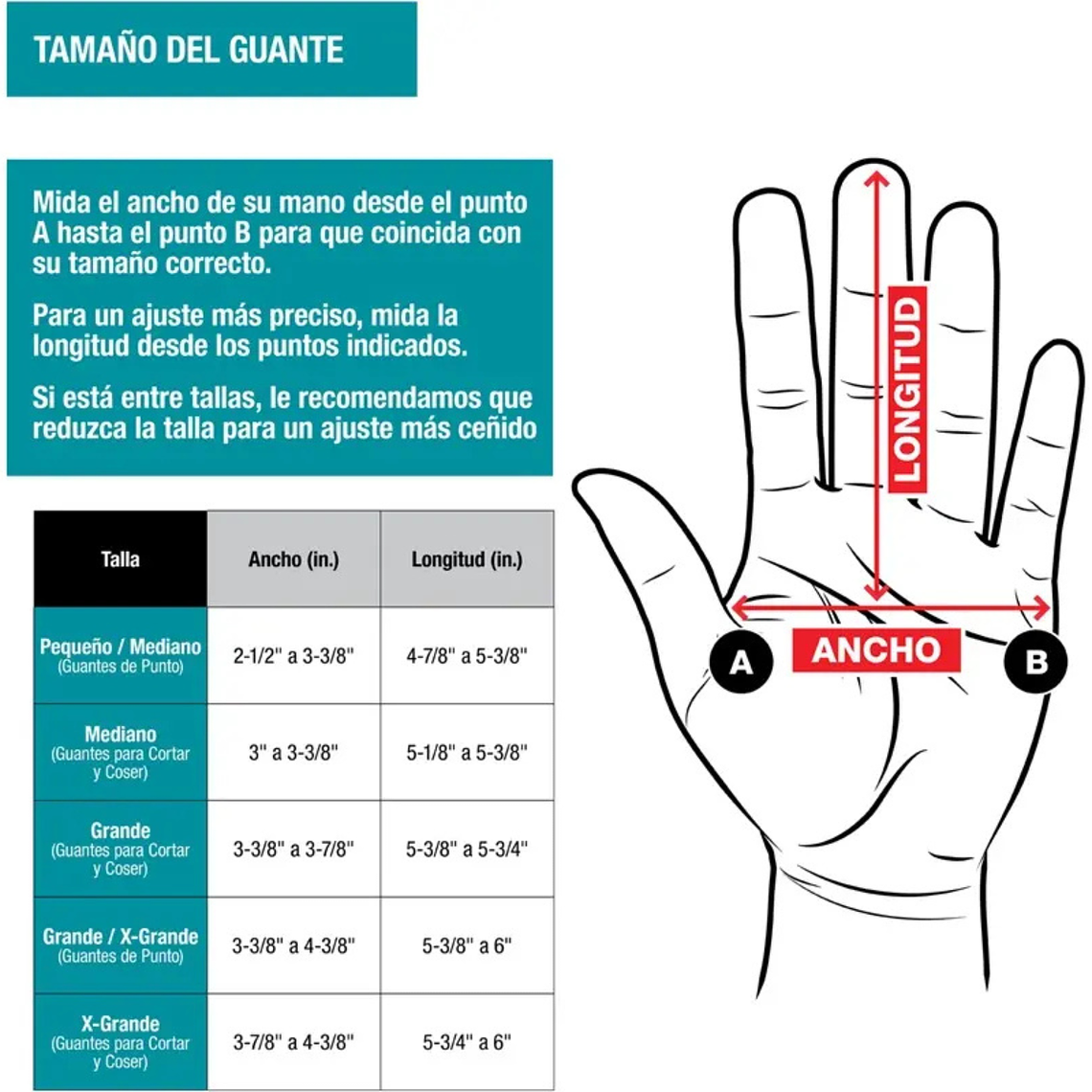 TAMAÑO DEL GUANTE

Mida el ancho de su mano desde el punto A hasta el punto B para que coincida con su tamaño correcto.

Para un ajuste más preciso, mida la longitud desde los puntos indicados.

Si está entre tallas, le recomendamos que reduzca la talla para un ajuste más ceñido

| Talla | Ancho (in.) | Longitud (in.) |
|---|---|---|
| Pequeño / Mediano (Guantes de Punto) | 2-1/2" a 3-3/8" | 4-7/8" a 5-3/8" |
| Mediano (Guantes para Cortar y Coser) | 3" a 3-3/8" | 5-1/8" a 5-3/8" |
| Grande (Guantes para Cortar y Coser) | 3-3/8" a 3-7/8" | 5-3/8" a 5-3/4" |
| Grande / X-Grande (Guantes de Punto) | 3-3/8" a 4-3/8" | 5-3/8" a 6" |
| X-Grande (Guantes para Cortar y Coser) | 3-7/8" a 4-3/8" | 5-3/4" a 6" |

LONGITUD

A

ANCHO

B