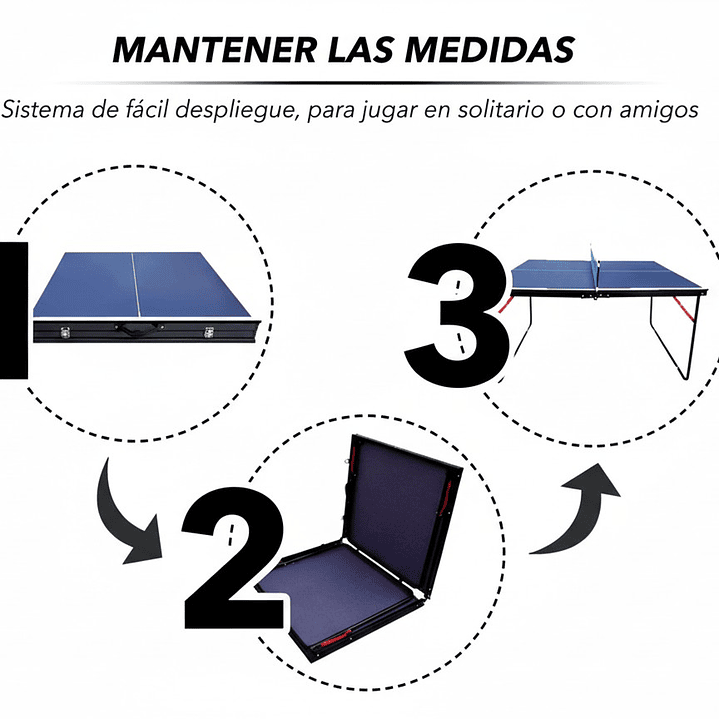 MANTENER LAS MEDIDAS

Sistema de fácil despliegue, para jugar en solitario o con amigos

1

2

3