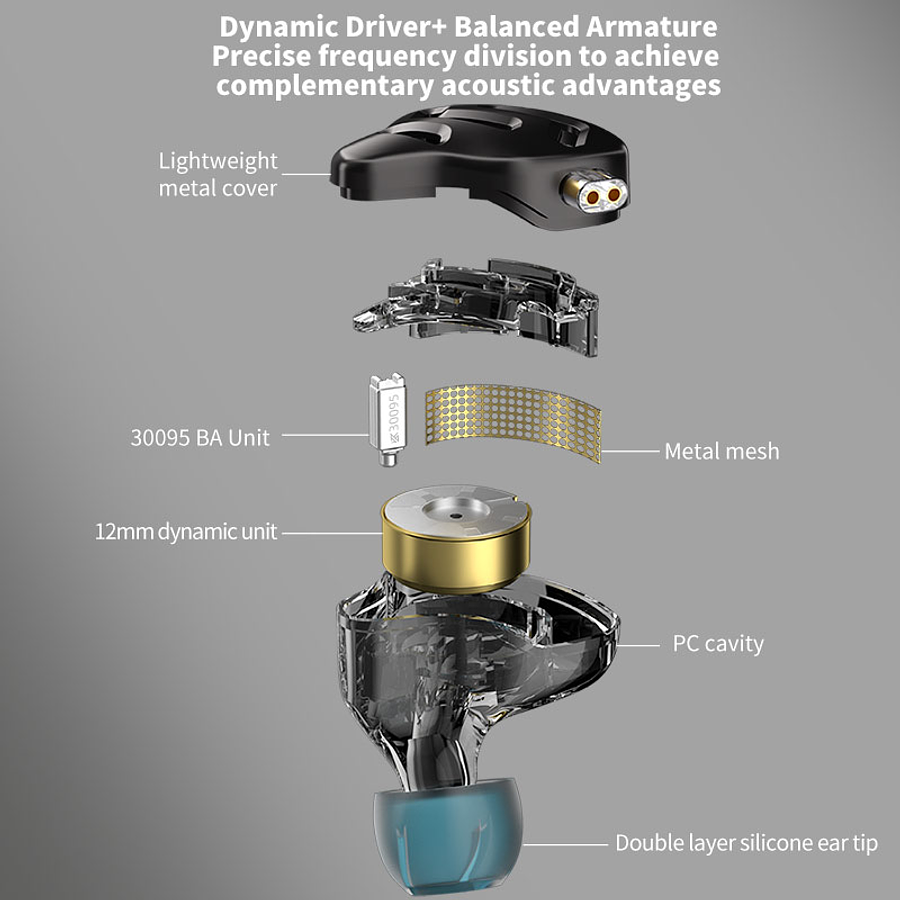 Dynamic Driver+ Balanced Armature
Precise frequency division to achieve complementary acoustic advantages

Lightweight metal cover

30095 BA Unit

30095

Metal mesh

12mm dynamic unit

PC cavity

Double layer silicone ear tip