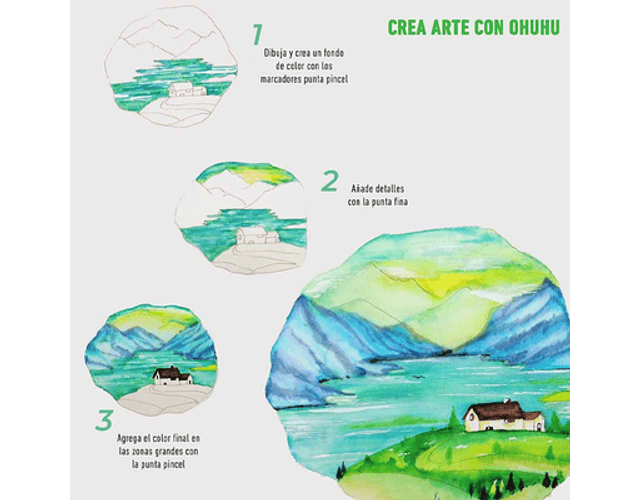 CREA ARTE CON OHUHU

1
Dibuja y crea un fondo de color con los marcadores punta pincel

2
Añade detalles con la punta fina

3
Agrega el color final en las zonas grandes con la punta pincel