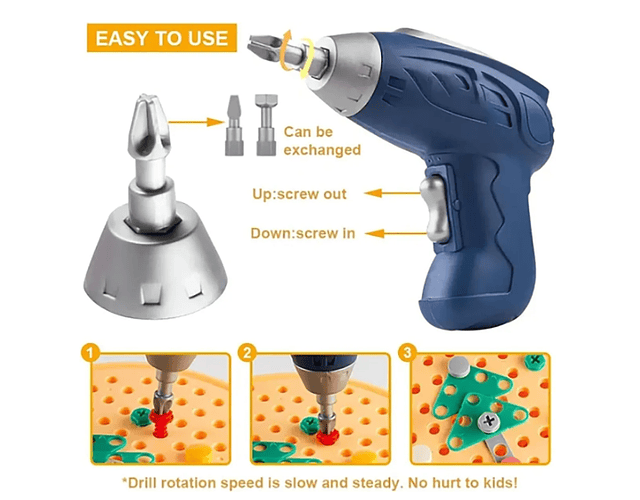 EASY TO USE

Can be exchanged

Up:screw out

Down:screw in

1

2

3

*Drill rotation speed is slow and steady. No hurt to kids!