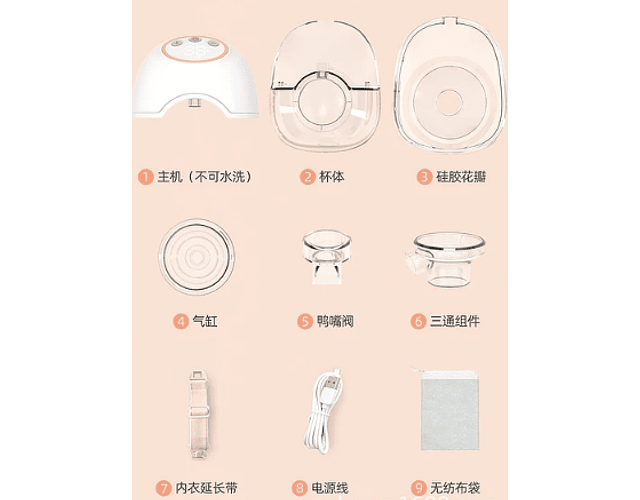 1 主机（不可水洗）
2 杯体
3 硅胶花瓣
4 气缸
5 鸭嘴阀
6 三通组件
7 内衣延长带
8 电源线
9 无纺布袋