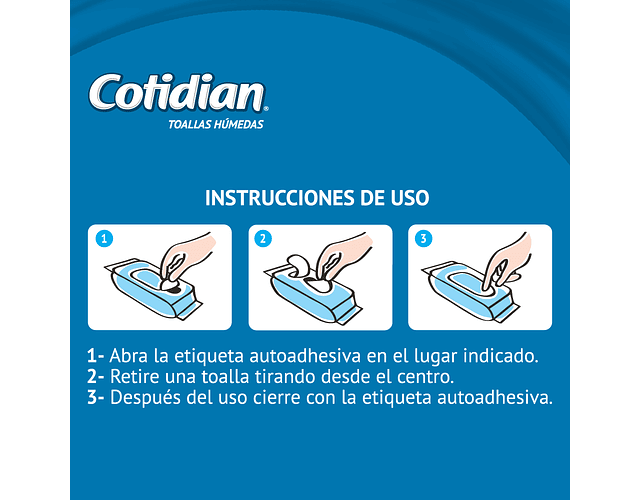 Cotidian®
TOALLAS HÚMEDAS

INSTRUCCIONES DE USO

1

2

3

1- Abra la etiqueta autoadhesiva en el lugar indicado.
2- Retire una toalla tirando desde el centro.
3- Después del uso cierre con la etiqueta autoadhesiva.