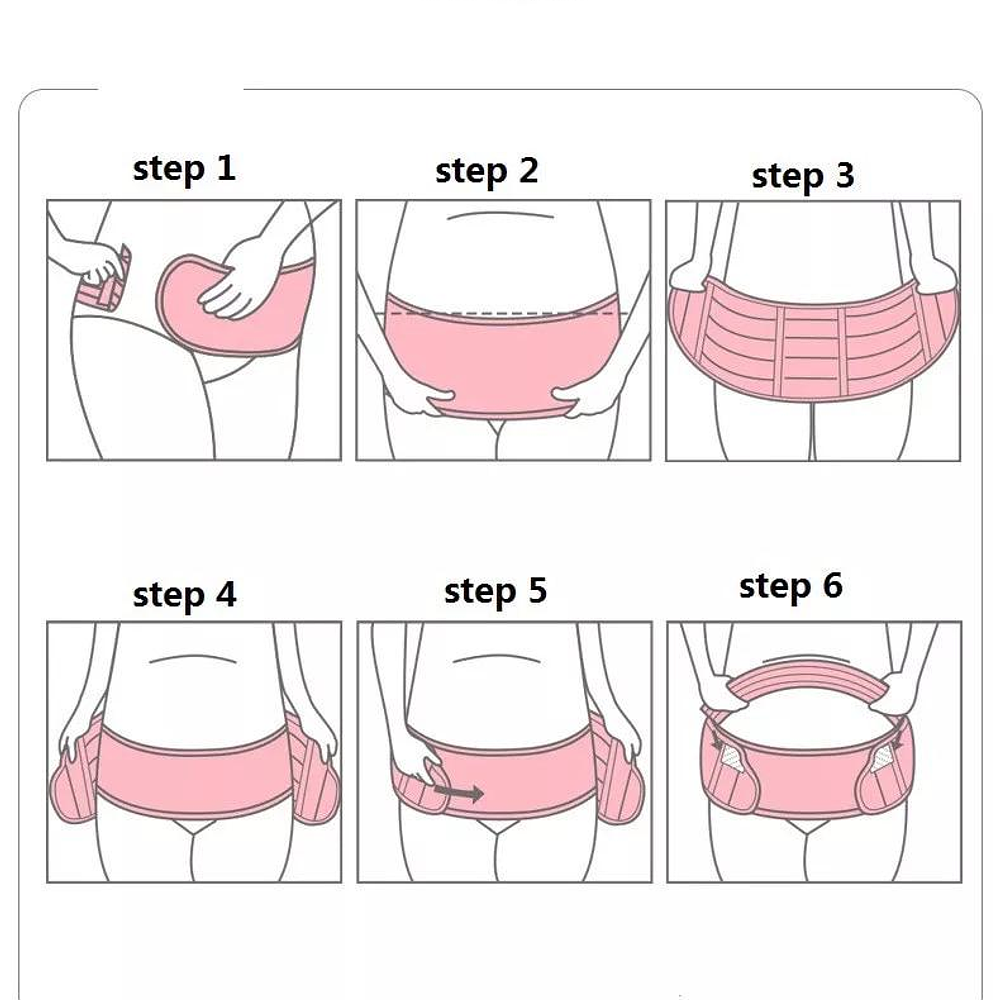 step 1

step 2

step 3

step 4

step 5

step 6