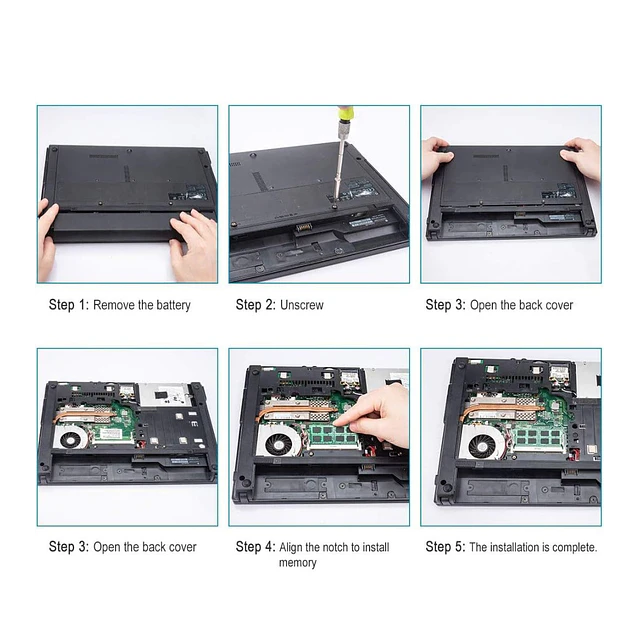 Step 1: Remove the battery

Step 2: Unscrew

Step 3: Open the back cover

Step 3: Open the back cover

Step 4: Align the notch to install memory

Step 5: The installation is complete.