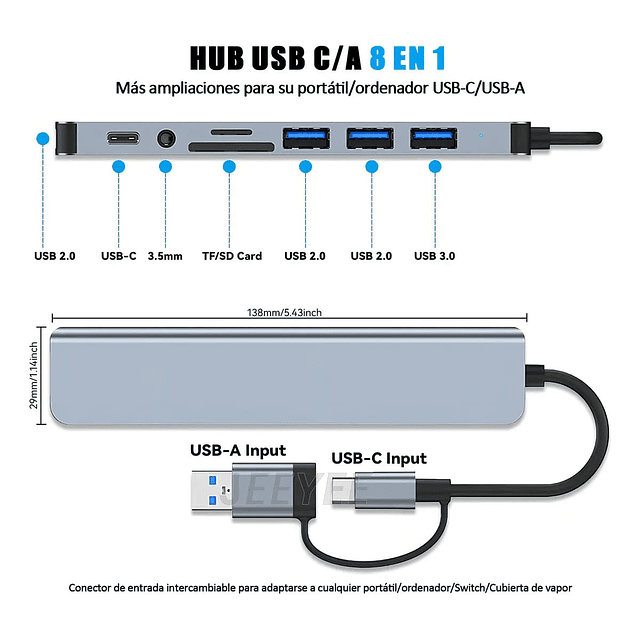 HUB USB C/A 8 EN 1

Más ampliaciones para su portátil/ordenador USB-C/USB-A

USB 2.0 USB-C 3.5mm TF/SD Card USB 2.0 USB 2.0 USB 3.0

138mm/5.43inch

29mm/1.14inch

USB-A Input

USB-C Input

JEEYEE

Conector de entrada intercambiable para adaptarse a cualquier portátil/ordenador/Switch/Cubierta de vapor