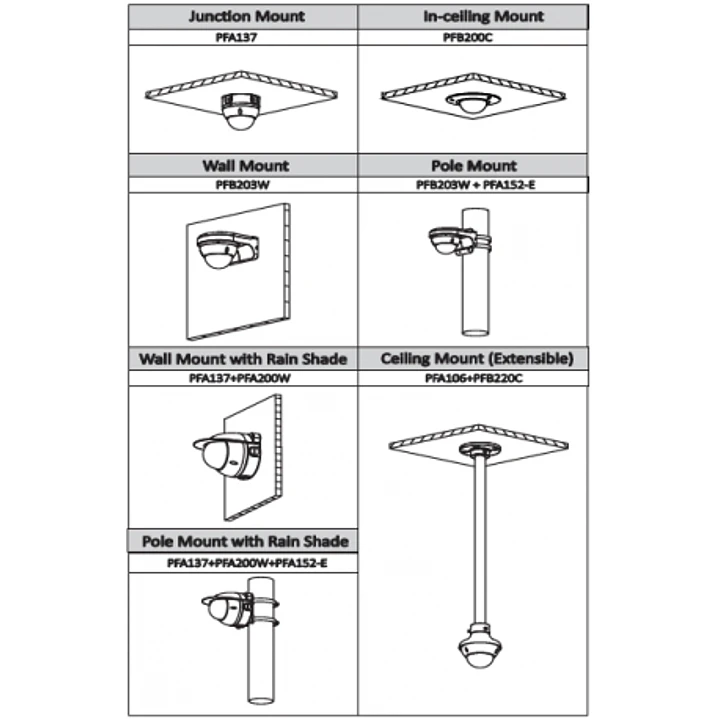 | Junction Mount | In-ceiling Mount |
|---|---|
| PFA137 | PFB200C |
| Wall Mount | Pole Mount |
| PFB203W | PFB203W + PFA152-E |
| Wall Mount with Rain Shade | Ceiling Mount (Extensible) |
| PFA137+PFA200W | PFA106+PFB220C |
| Pole Mount with Rain Shade | |
| PFA137+PFA200W+PFA152-E | |