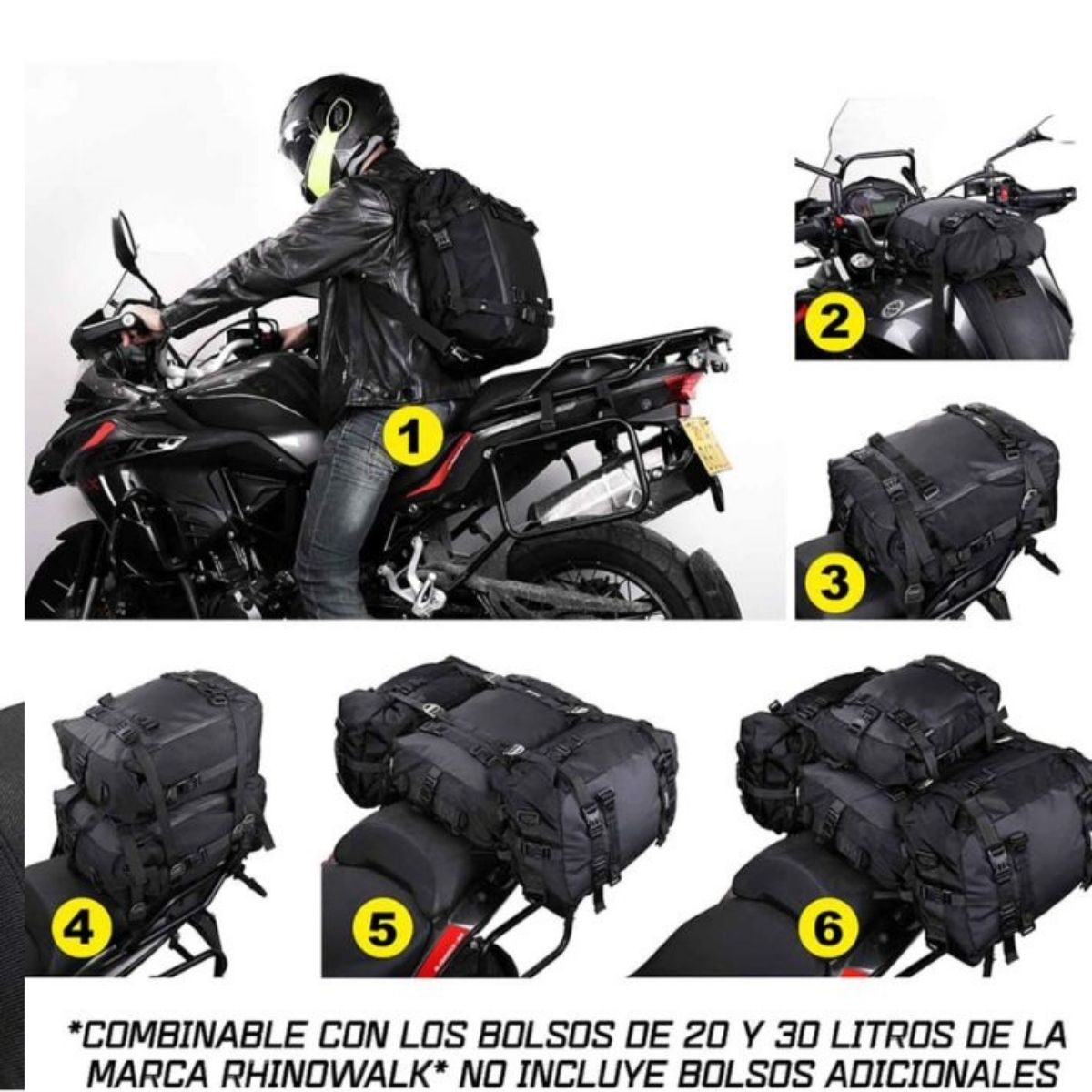 1

2

3

4

5

6

*COMBINABLE CON LOS BOLSOS DE 20 Y 30 LITROS DE LA MARCA RHINOWALK* NO INCLUYE BOLSOS ADICIONALES