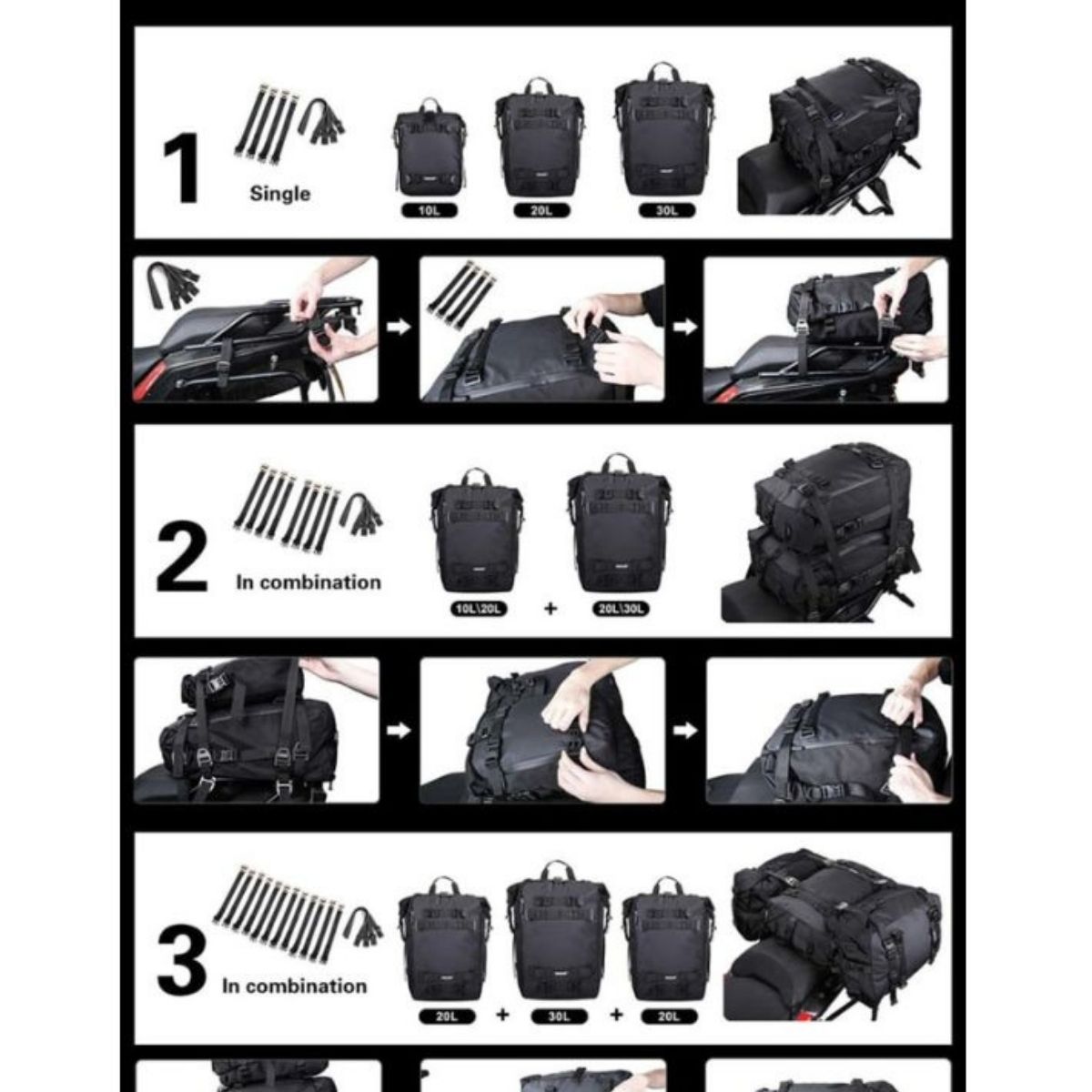 1

Single

10L

20L

30L

2

In combination

10L\20L

+

20L\30L

3

In combination

20L

+

30L

+

20L