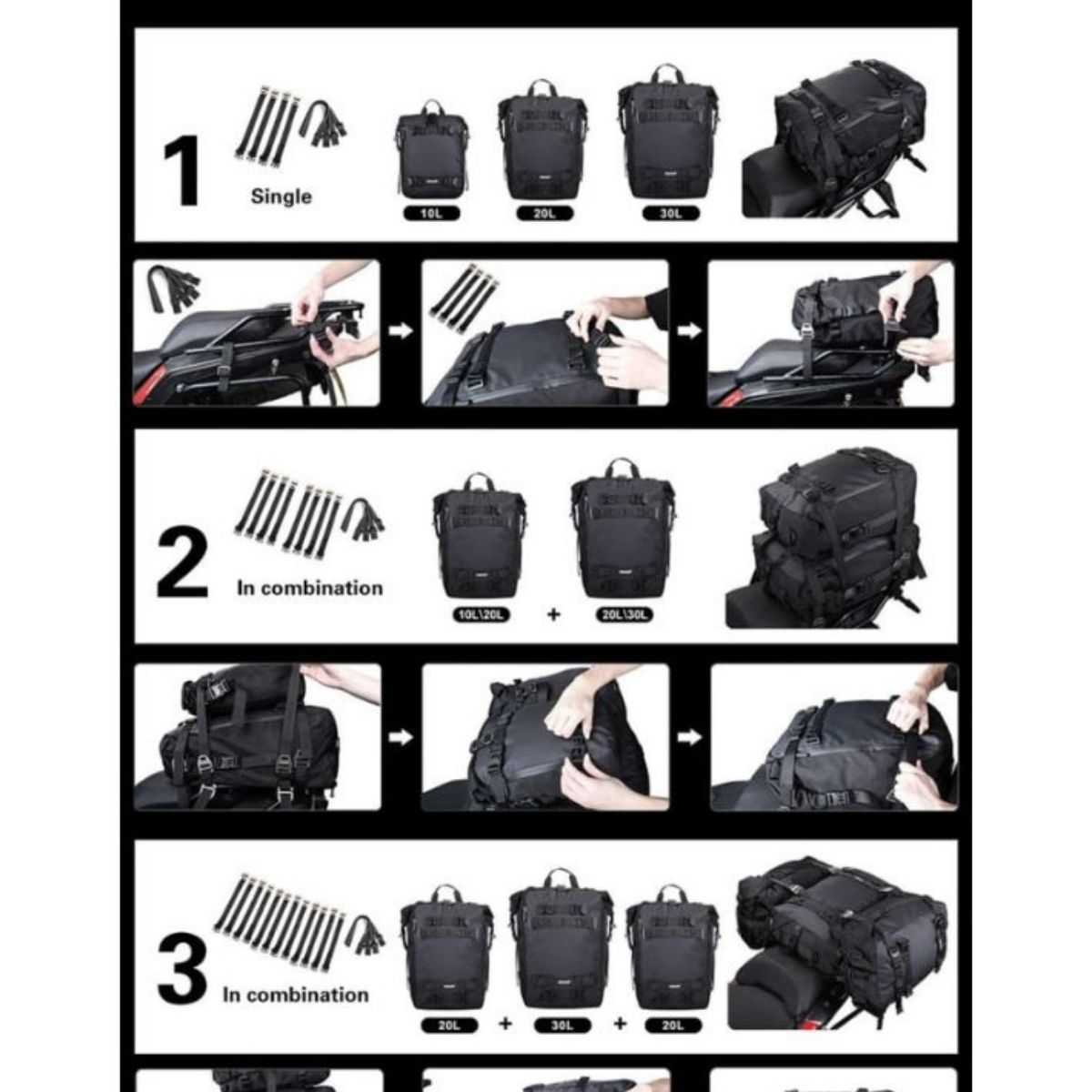 1

Single

10L

20L

30L

2

In combination

10L\20L

+

20L\30L

3

In combination

20L

+

30L

+

20L