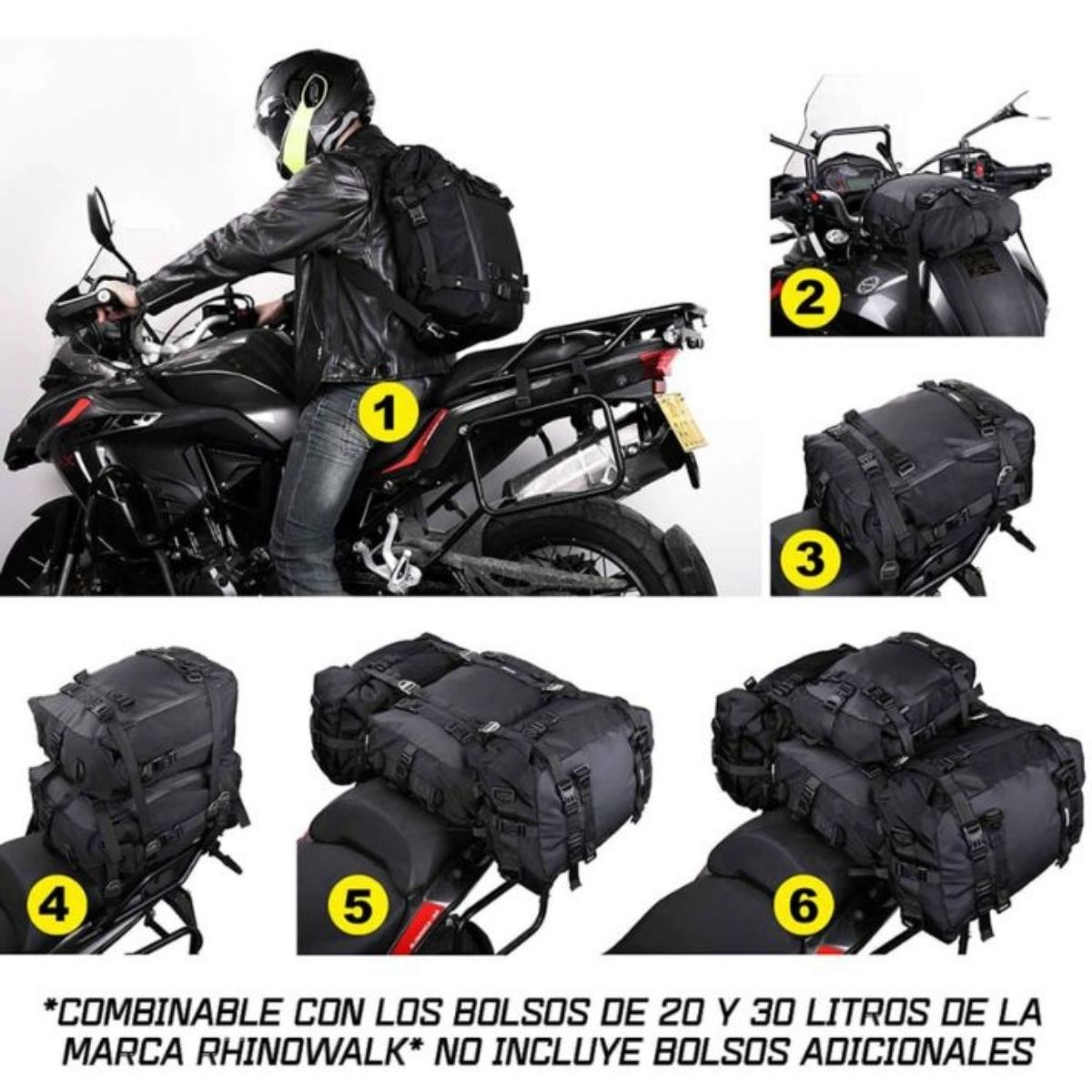 1

2

3

4

5

6

*COMBINABLE CON LOS BOLSOS DE 20 Y 30 LITROS DE LA MARCA RHINOWALK* NO INCLUYE BOLSOS ADICIONALES