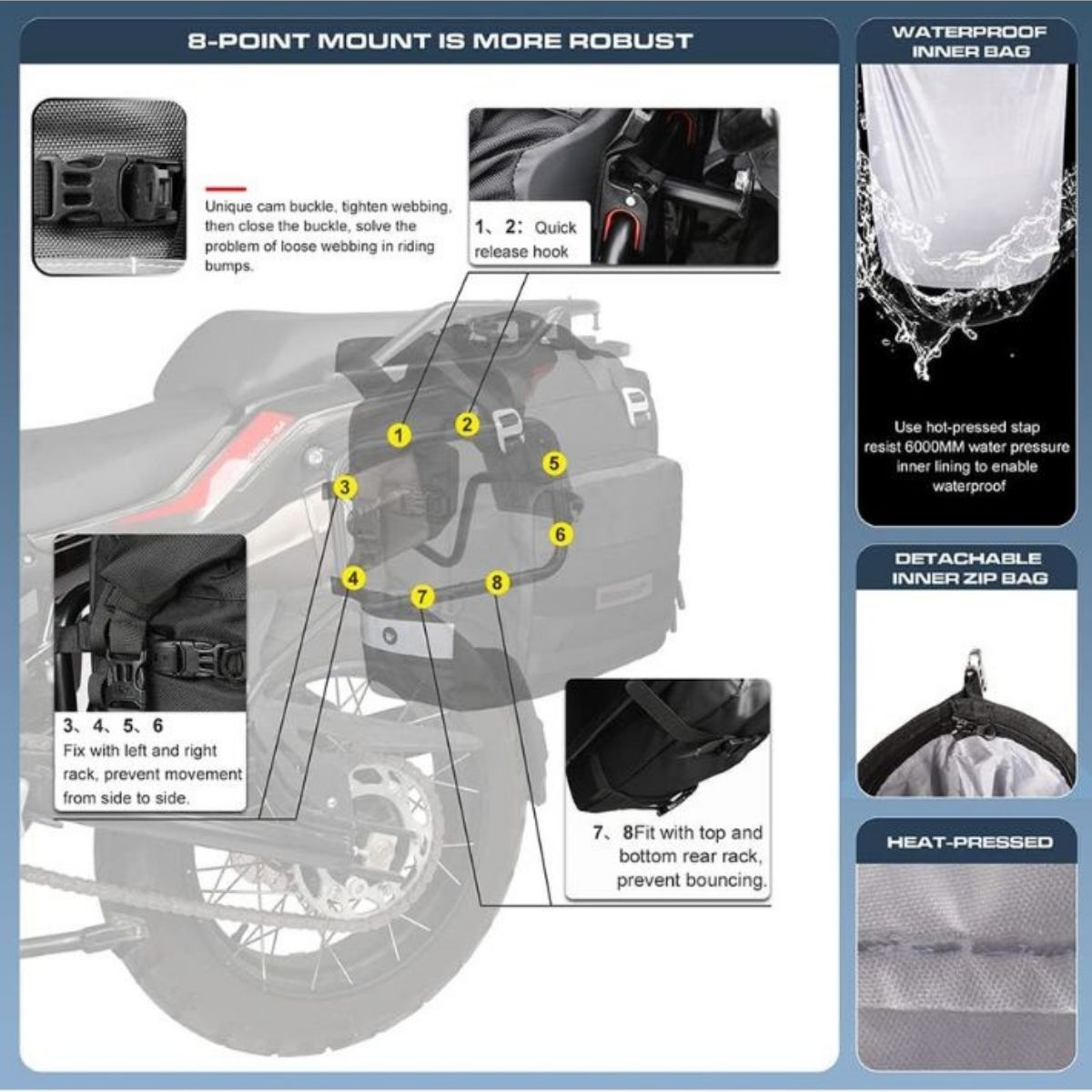 8-POINT MOUNT IS MORE ROBUST

Unique cam buckle, tighten webbing, then close the buckle, solve the problem of loose webbing in riding bumps.

1、2: Quick release hook

1 2 3 4 5 6 7 8

3、4、5、6
Fix with left and right rack, prevent movement from side to side.

7、8Fit with top and bottom rear rack, prevent bouncing.

WATERPROOF INNER BAG

Use hot-pressed stap resist 6000MM water pressure inner lining to enable waterproof

DETACHABLE INNER ZIP BAG

HEAT-PRESSED