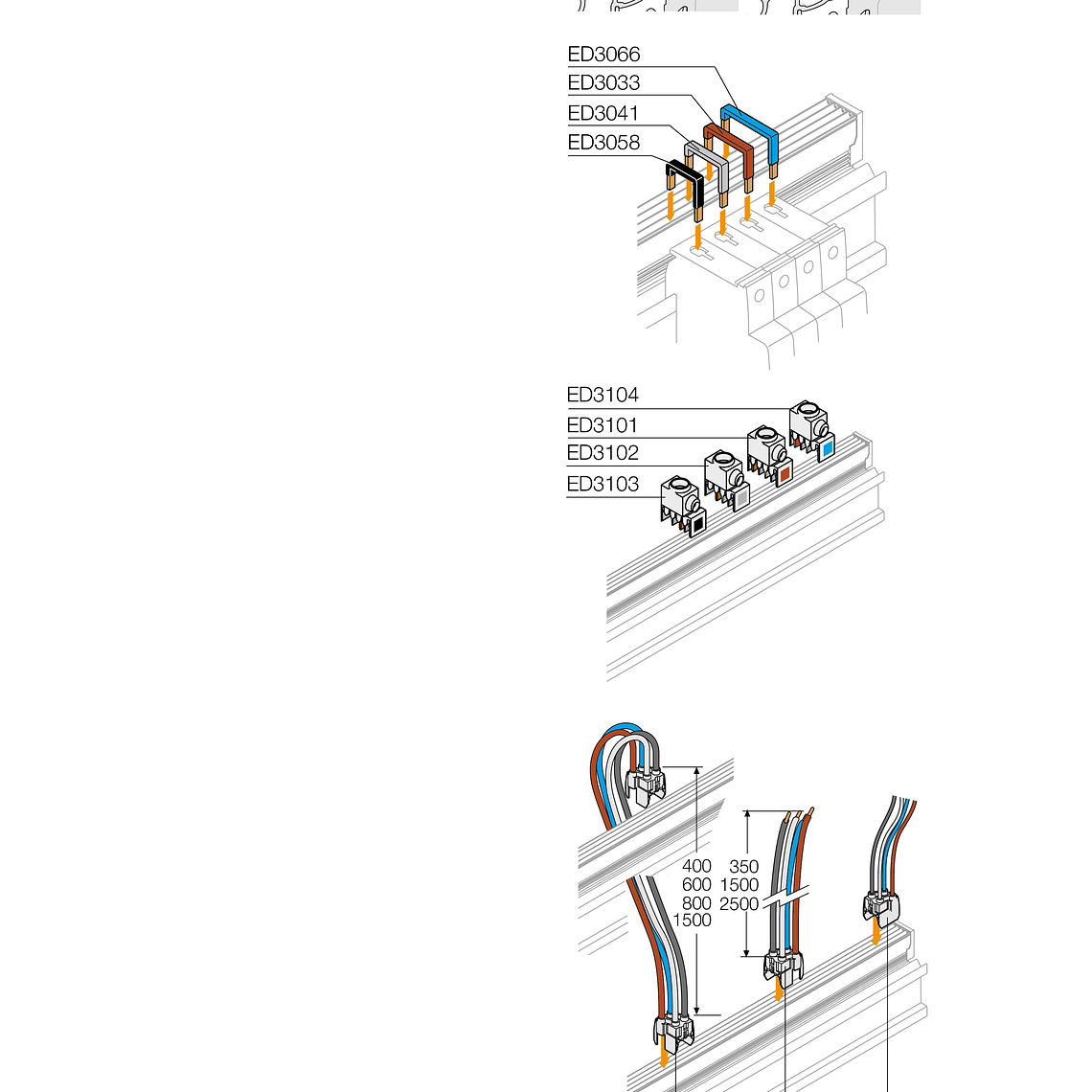 ED3066
ED3033
ED3041
ED3058

ED3104
ED3101
ED3102
ED3103

400
600
800
1500

350
1500
2500