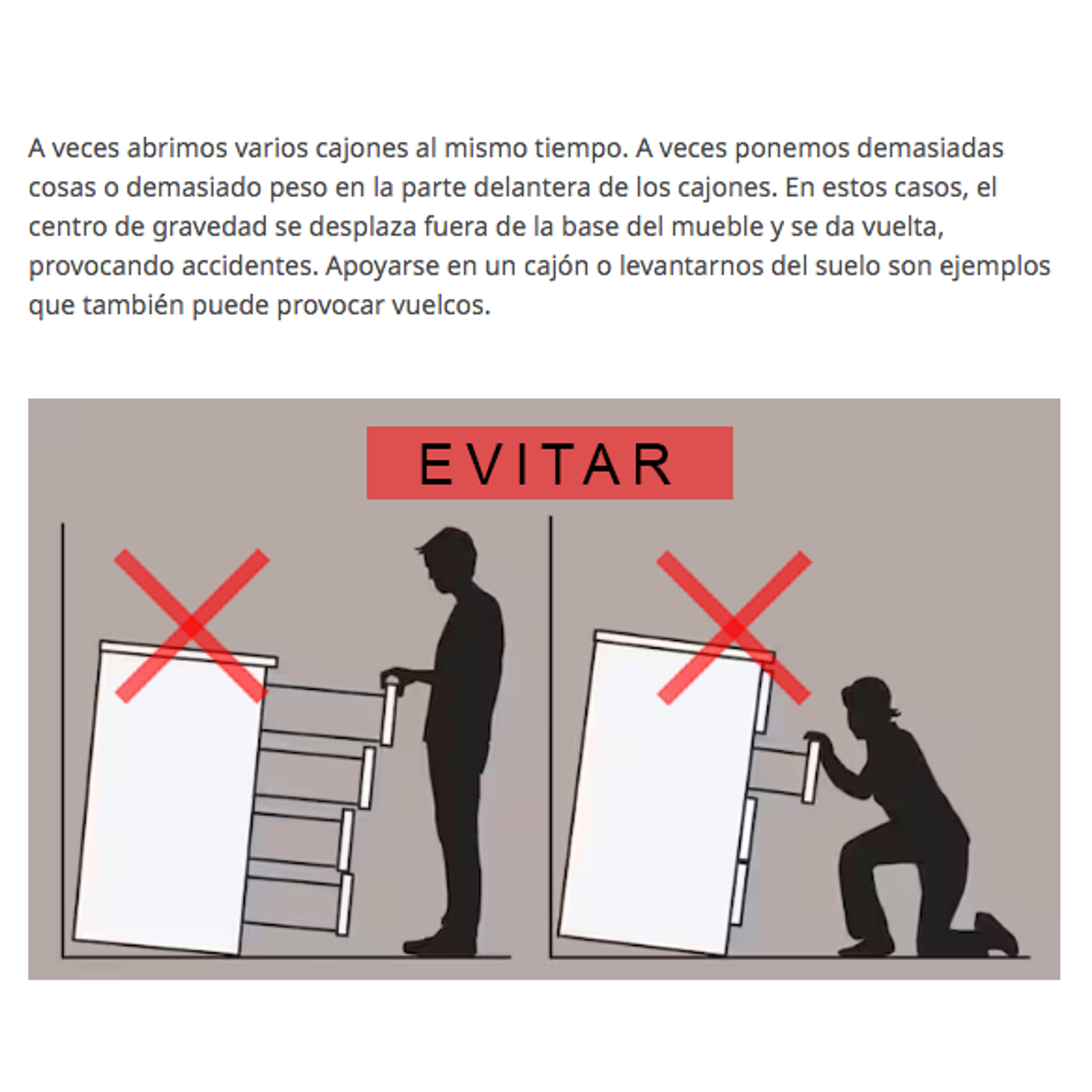 A veces abrimos varios cajones al mismo tiempo. A veces ponemos demasiadas cosas o demasiado peso en la parte delantera de los cajones. En estos casos, el centro de gravedad se desplaza fuera de la base del mueble y se da vuelta, provocando accidentes. Apoyarse en un cajón o levantarnos del suelo son ejemplos que también puede provocar vuelcos.

EVITAR