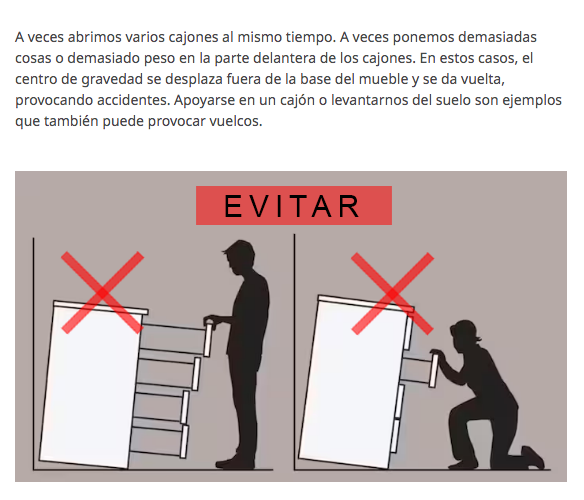 A veces abrimos varios cajones al mismo tiempo. A veces ponemos demasiadas cosas o demasiado peso en la parte delantera de los cajones. En estos casos, el centro de gravedad se desplaza fuera de la base del mueble y se da vuelta, provocando accidentes. Apoyarse en un cajón o levantarnos del suelo son ejemplos que también puede provocar vuelcos.

EVITAR