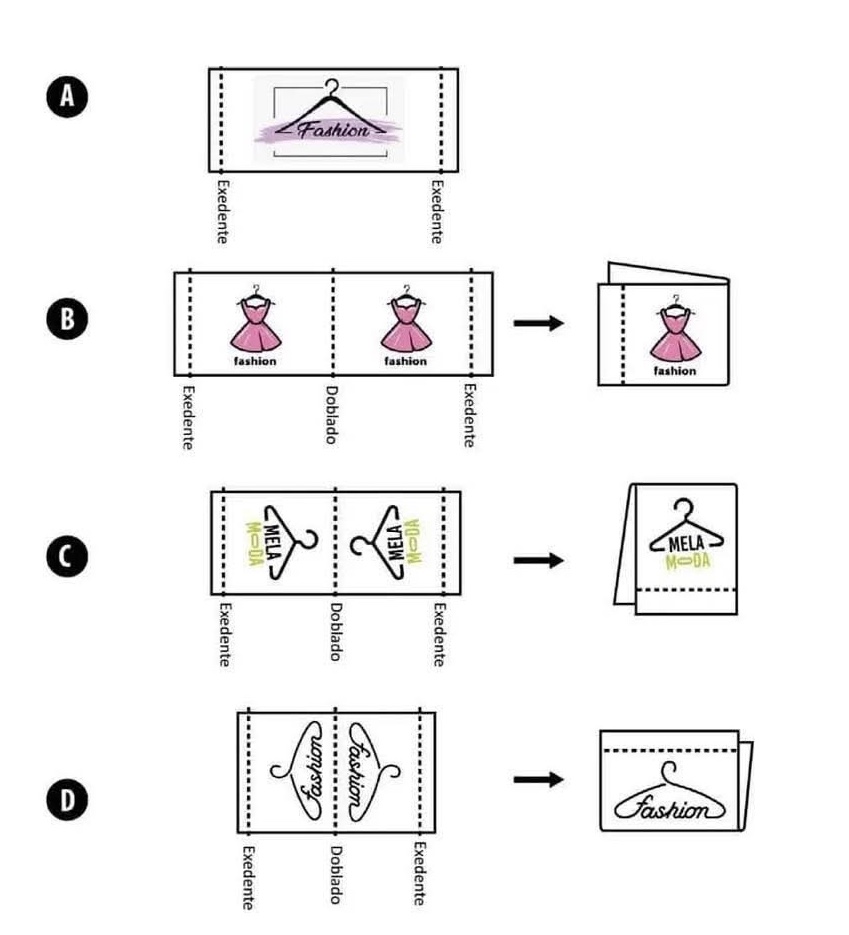 A

Fashion

Exedente Exedente

B

fashion fashion

Exedente Doblado Exedente

fashion

C

MELA MODA MELA MODA

Exedente Doblado Exedente

MELA MODA

D

Fashion Fashion

Exedente Doblado Exedente

Fashion