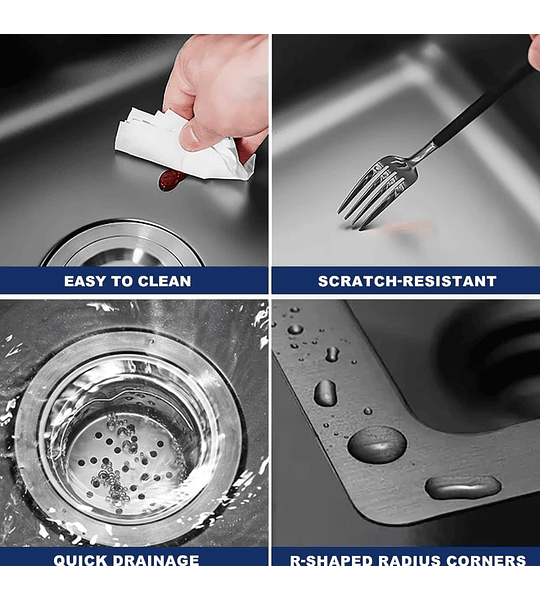 EASY TO CLEAN

SCRATCH-RESISTANT

QUICK DRAINAGE

R-SHAPED RADIUS CORNERS