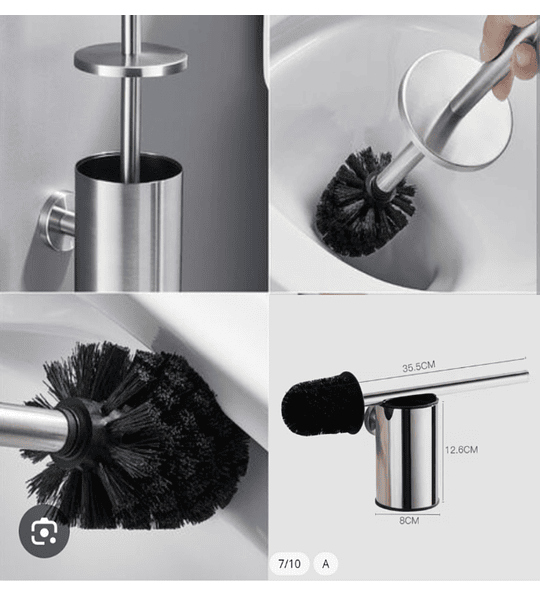 35.5CM

12.6CM

8CM

7/10

A