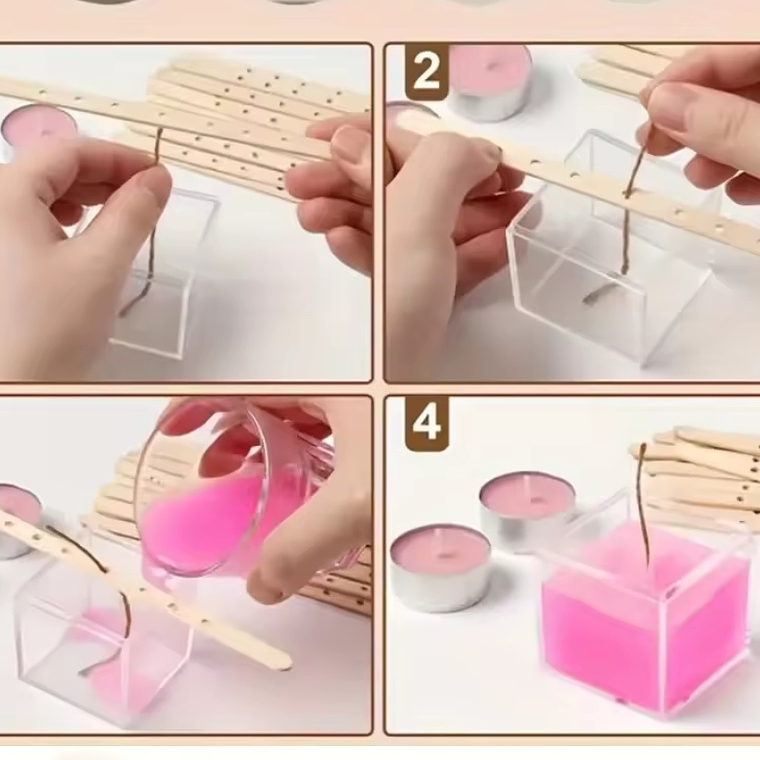 2

4