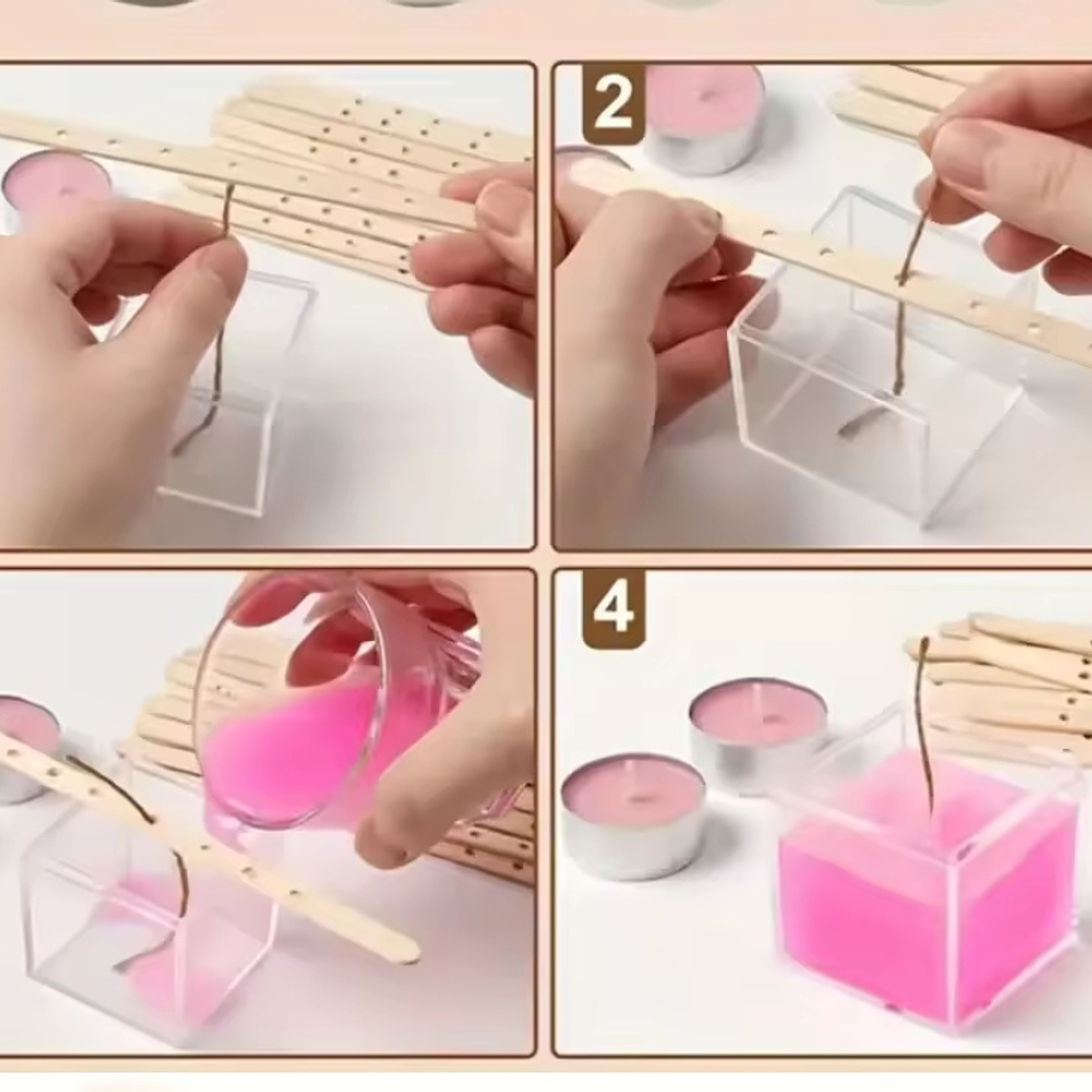 2

4