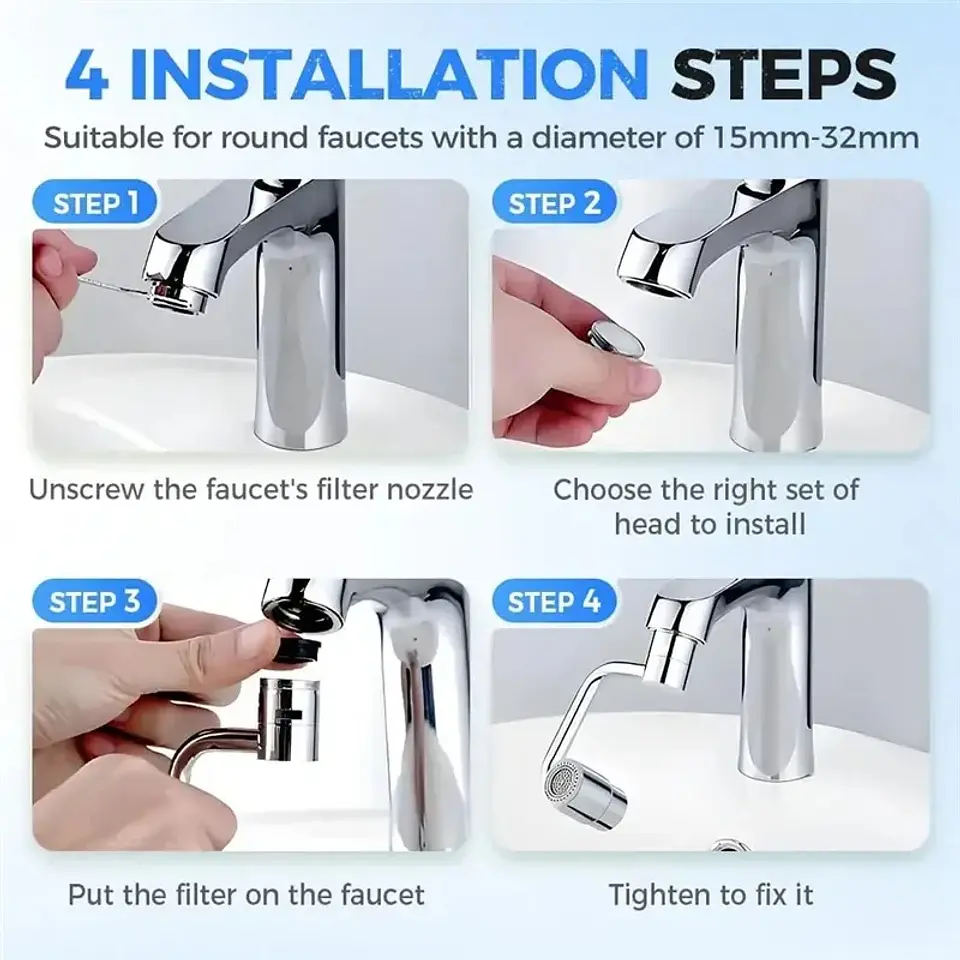 4 INSTALLATION STEPS

Suitable for round faucets with a diameter of 15mm-32mm

STEP 1

Unscrew the faucet's filter nozzle

STEP 2

Choose the right set of head to install

STEP 3

Put the filter on the faucet

STEP 4

Tighten to fix it