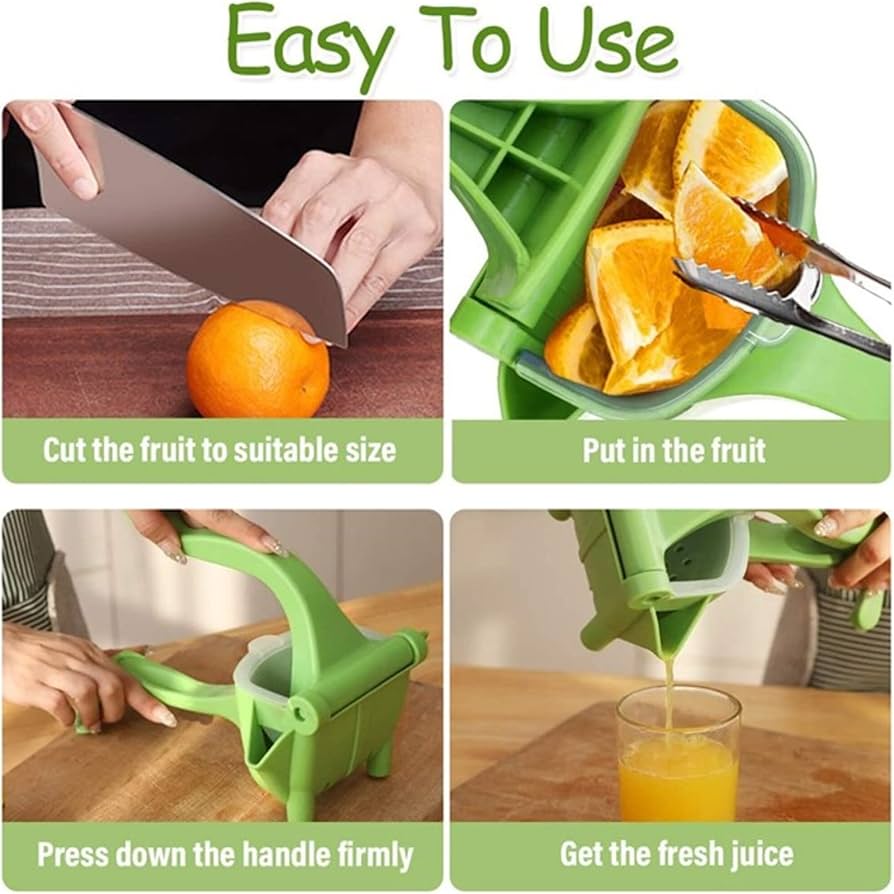 Easy To Use

Cut the fruit to suitable size

Put in the fruit

Press down the handle firmly

Get the fresh juice