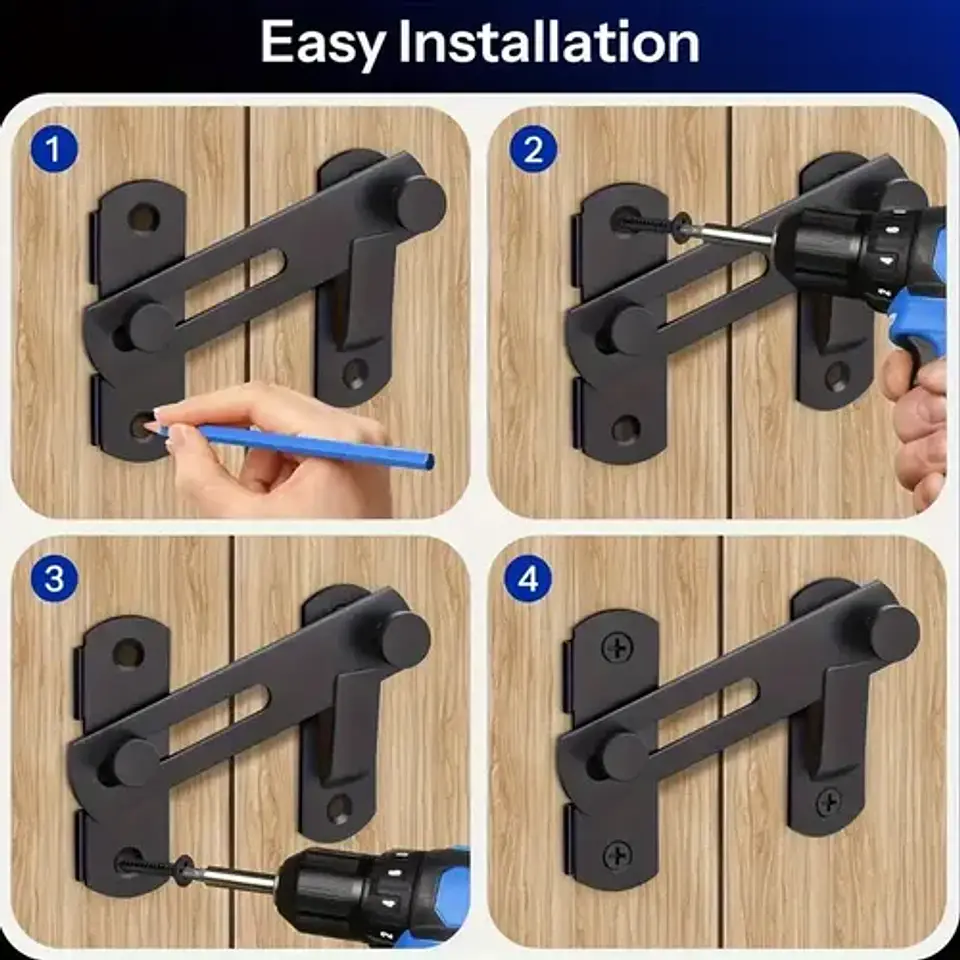 Easy Installation

1

2

3

4