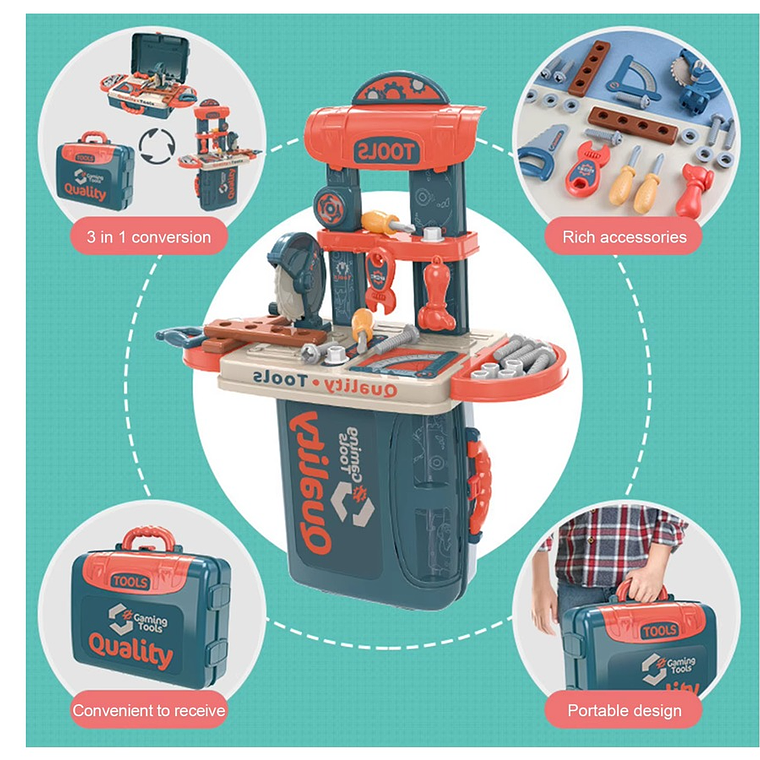 TOOLS
Gaming Tools
Quality

3 in 1 conversion

Rich accessories

TOOLS

Quality • Tools

Gaming Tools
Quality

TOOLS
Gaming Tools
Quality

Convenient to receive

TOOLS
Gaming Tools

Portable design