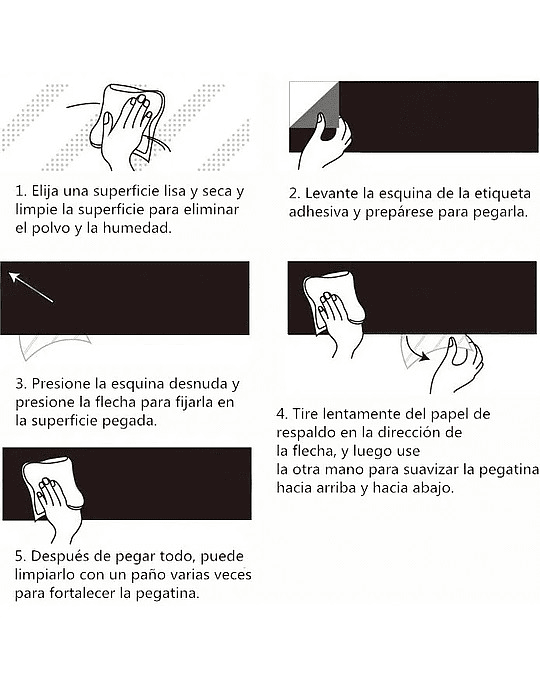 1. Elija una superficie lisa y seca y limpie la superficie para eliminar el polvo y la humedad.

2. Levante la esquina de la etiqueta adhesiva y prepárese para pegarla.

3. Presione la esquina desnuda y presione la flecha para fijarla en la superficie pegada.

4. Tire lentamente del papel de respaldo en la dirección de la flecha, y luego use la otra mano para suavizar la pegatina hacia arriba y hacia abajo.

5. Después de pegar todo, puede limpiarlo con un paño varias veces para fortalecer la pegatina.