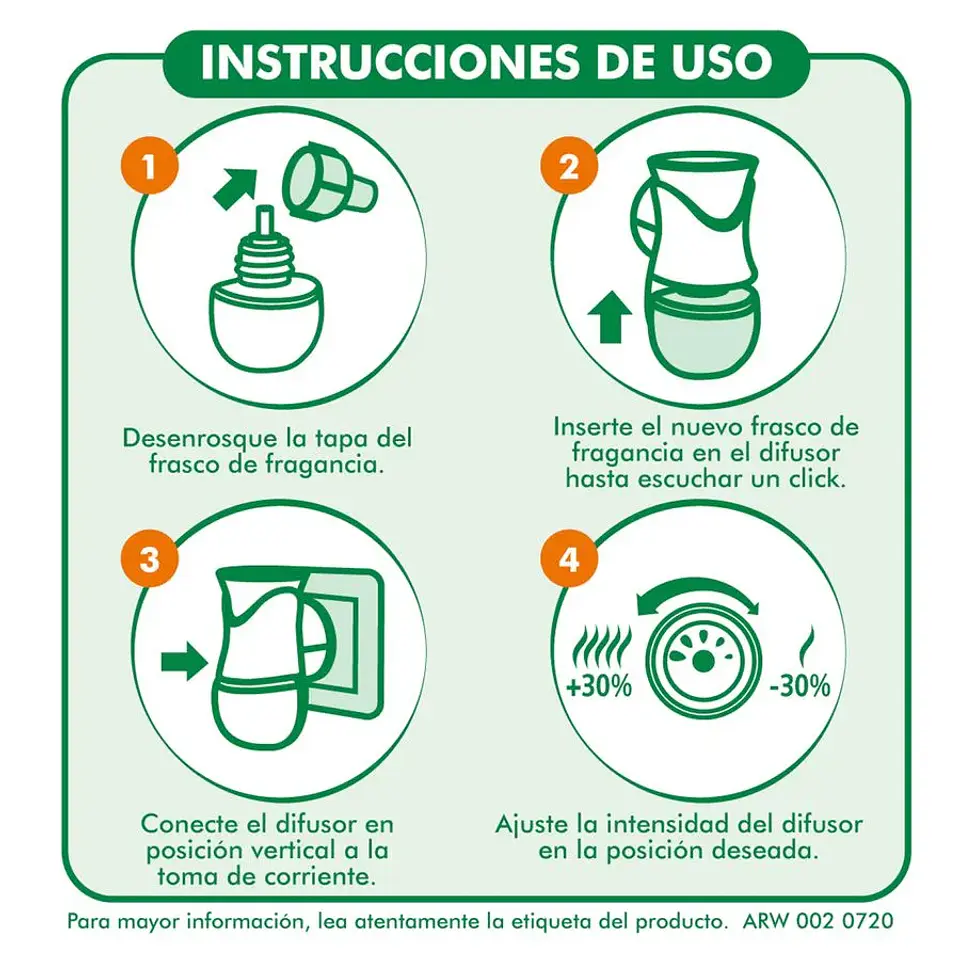 INSTRUCCIONES DE USO

1

Desenrosque la tapa del frasco de fragancia.

2

Inserte el nuevo frasco de fragancia en el difusor hasta escuchar un click.

3

Conecte el difusor en posición vertical a la toma de corriente.

4

+30%

-30%

Ajuste la intensidad del difusor en la posición deseada.

Para mayor información, lea atentamente la etiqueta del producto. ARW 002 0720