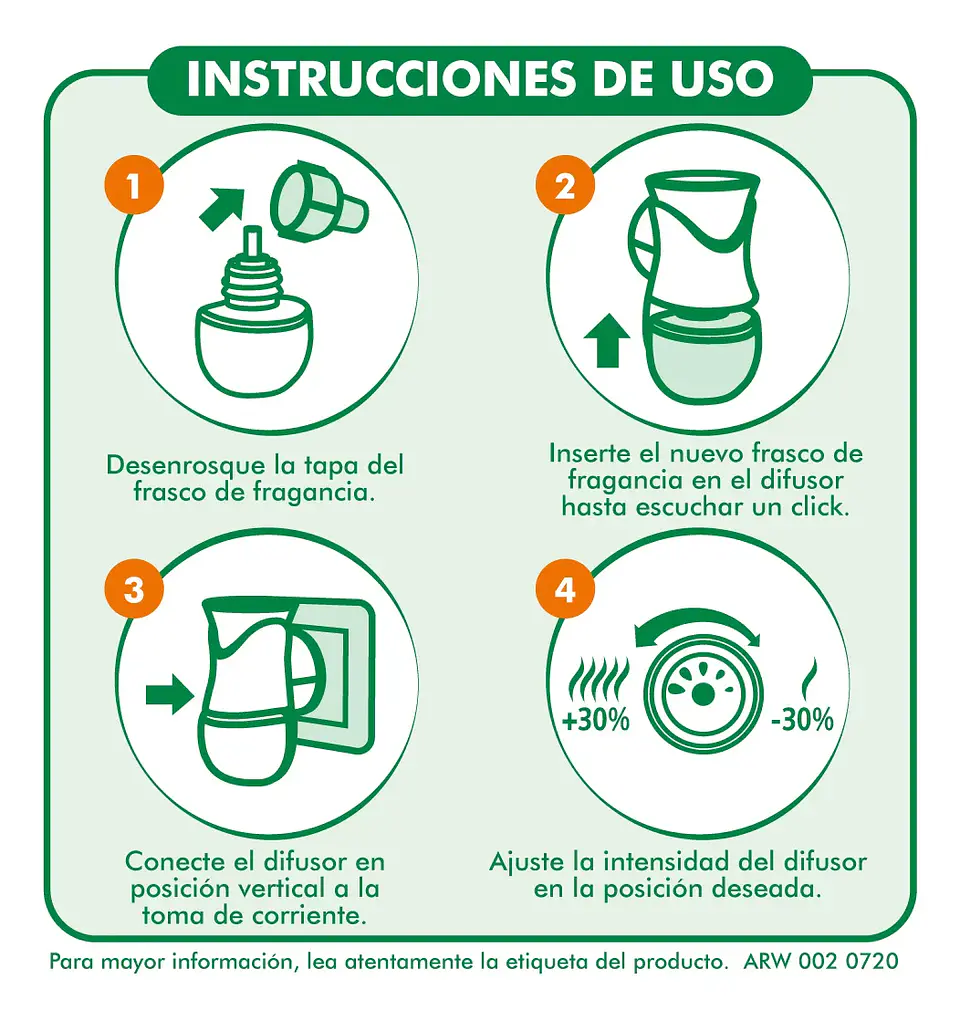 INSTRUCCIONES DE USO

1

Desenrosque la tapa del frasco de fragancia.

2

Inserte el nuevo frasco de fragancia en el difusor hasta escuchar un click.

3

Conecte el difusor en posición vertical a la toma de corriente.

4

+30%

-30%

Ajuste la intensidad del difusor en la posición deseada.

Para mayor información, lea atentamente la etiqueta del producto. ARW 002 0720