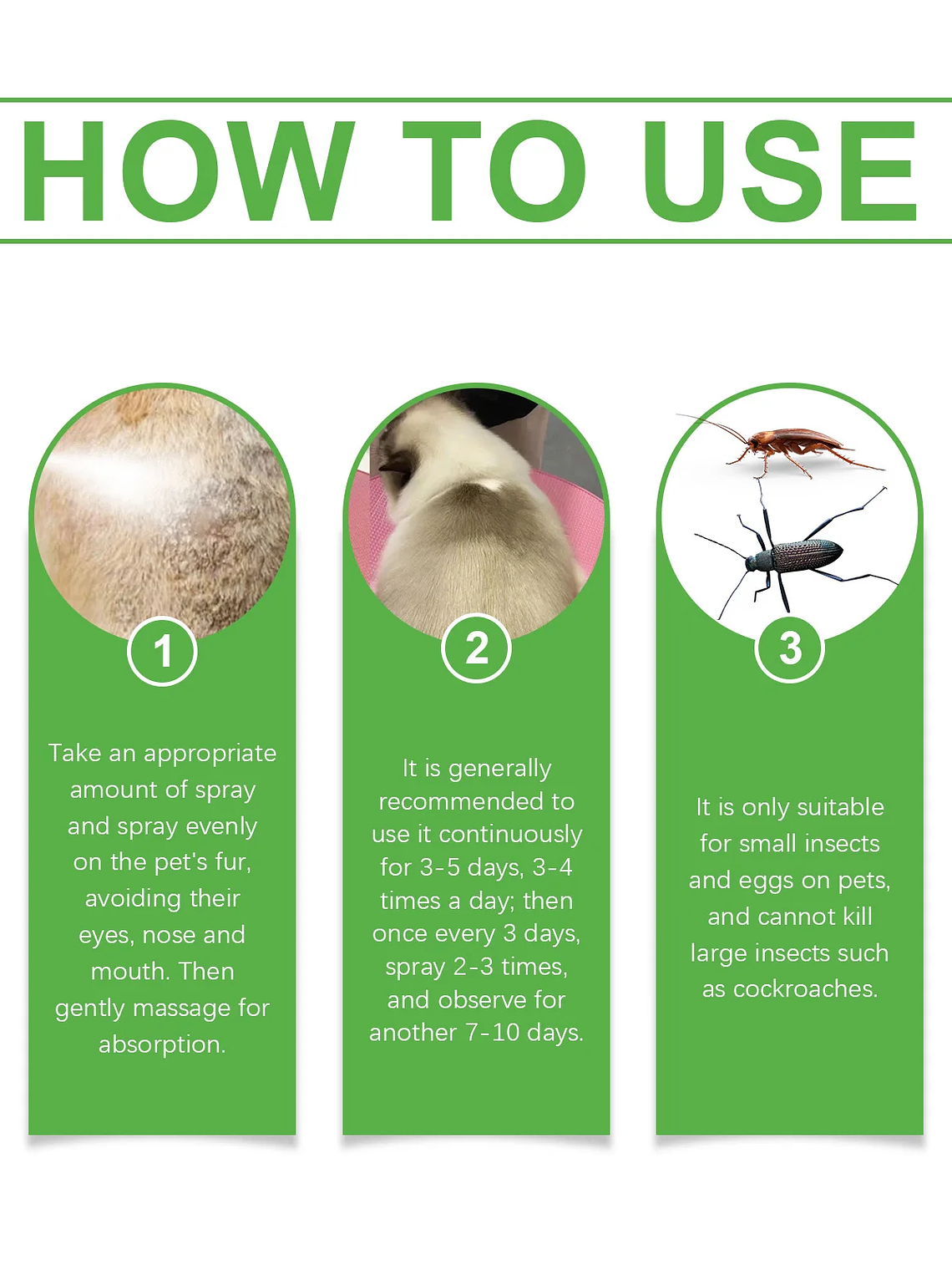 HOW TO USE

1

Take an appropriate amount of spray and spray evenly on the pet's fur, avoiding their eyes, nose and mouth. Then gently massage for absorption.

2

It is generally recommended to use it continuously for 3-5 days, 3-4 times a day; then once every 3 days, spray 2-3 times, and observe for another 7-10 days.

3

It is only suitable for small insects and eggs on pets, and cannot kill large insects such as cockroaches.